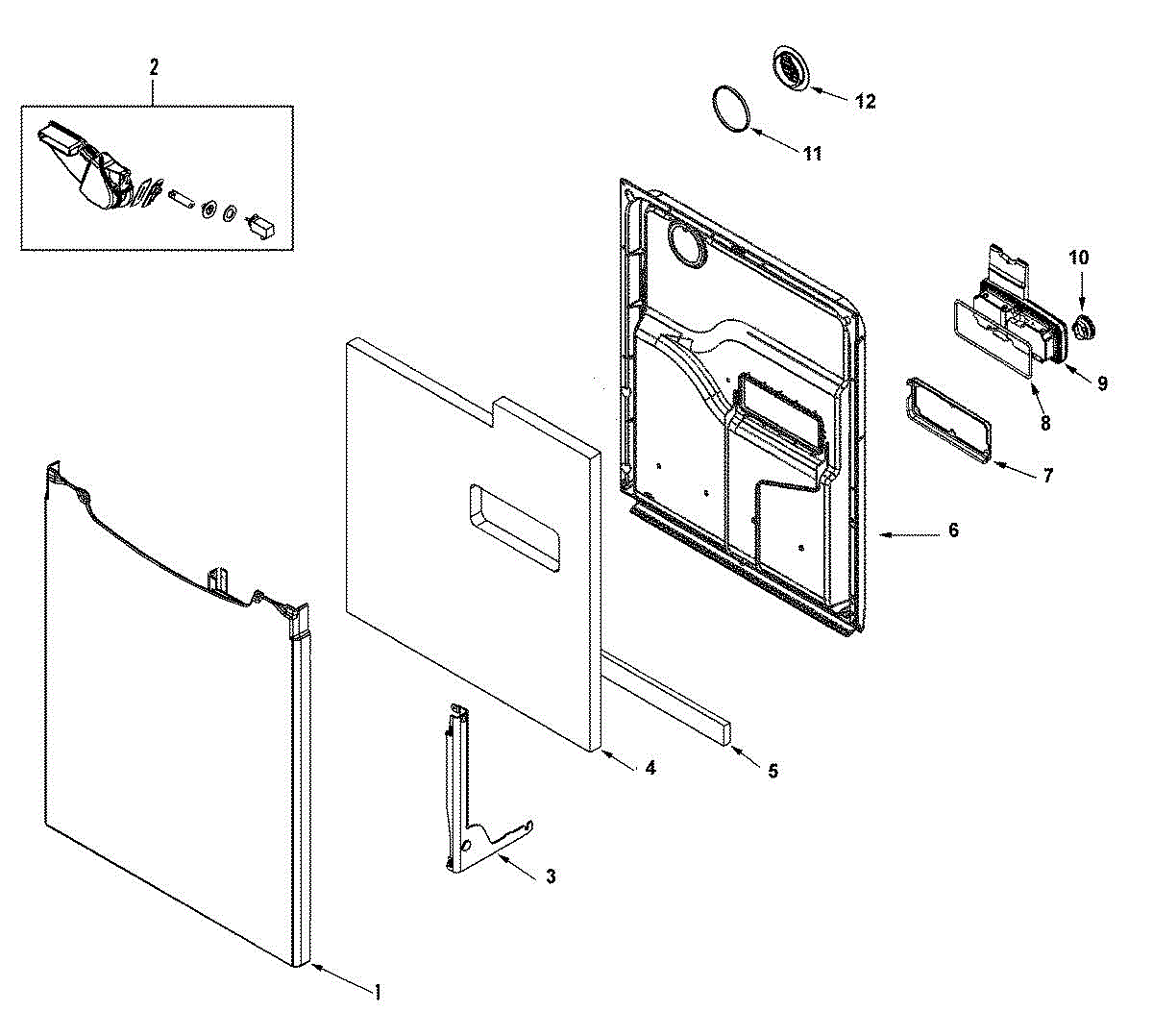 2
12
11
10
9
8
7
6
4
5
3
1