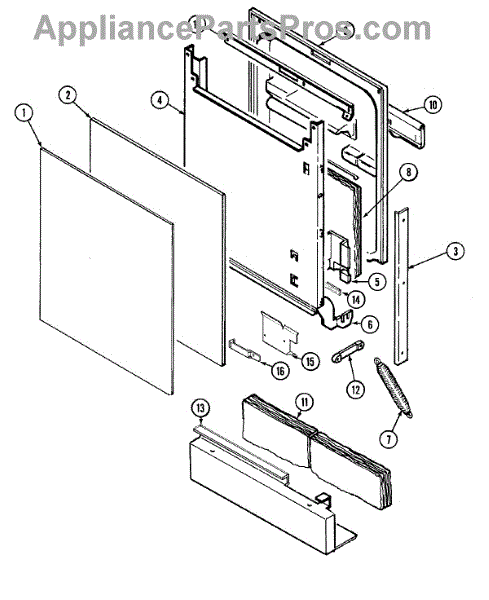 AppliancePartsPros.com

1
2
4
10
8
3
5
14
6
15
16
12
7
13
11