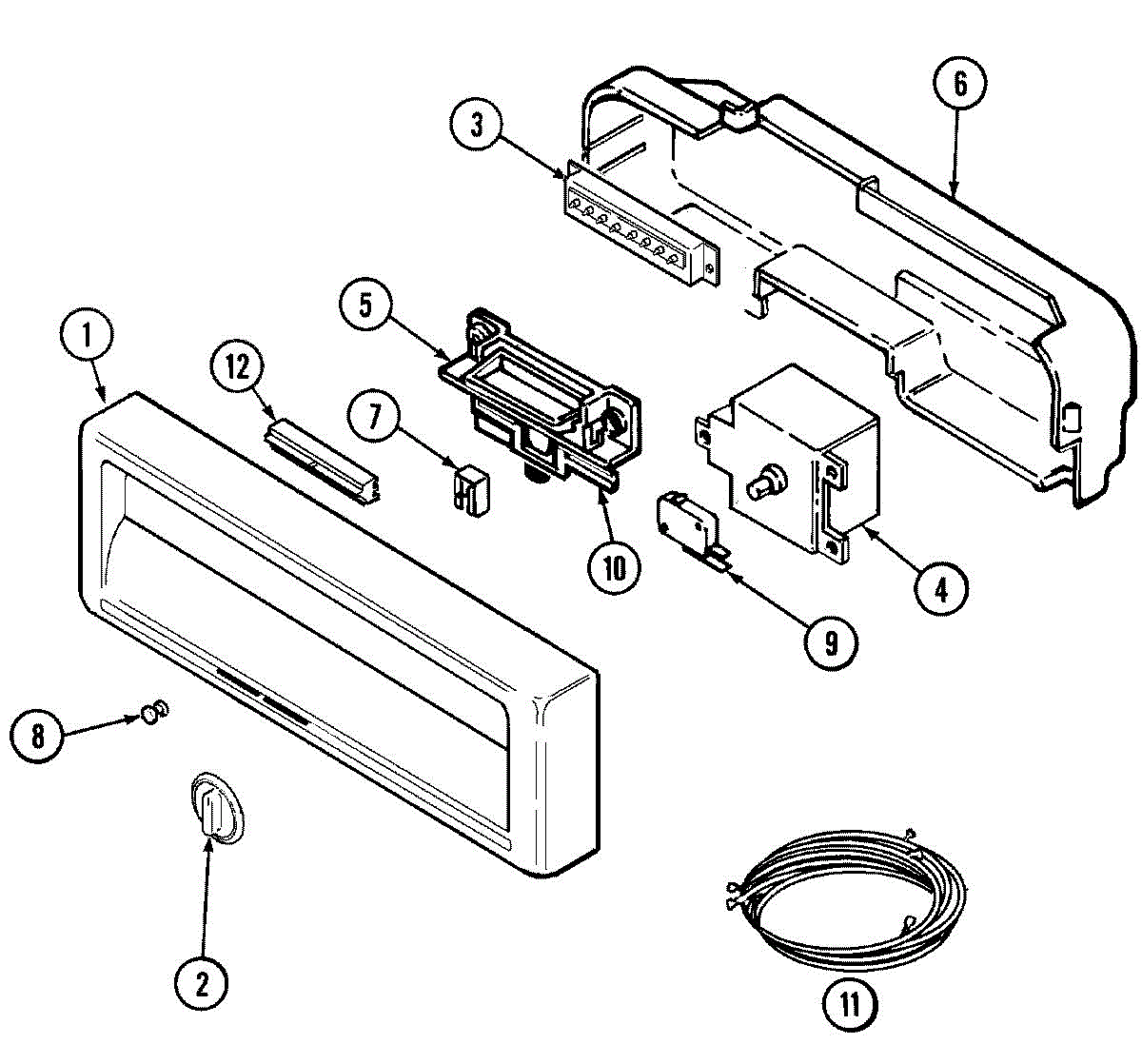 6
3
5
1
12
7
10
4
9
8
2
11