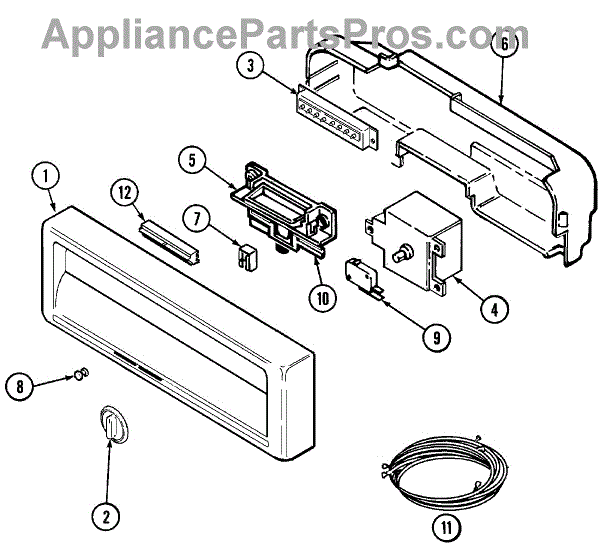 AppliancePartsPros.com

3
6
5
1
12
7
10
4
9
8
2
11