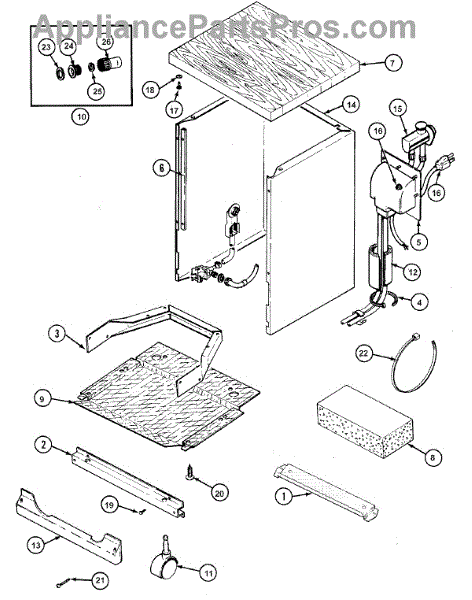 AppliancePartsPros.com

23
24
26
25
10
18
17
7
14
15
16
16
6
5
12
4
3
22
9
8
2
20
1
19
13
11
21