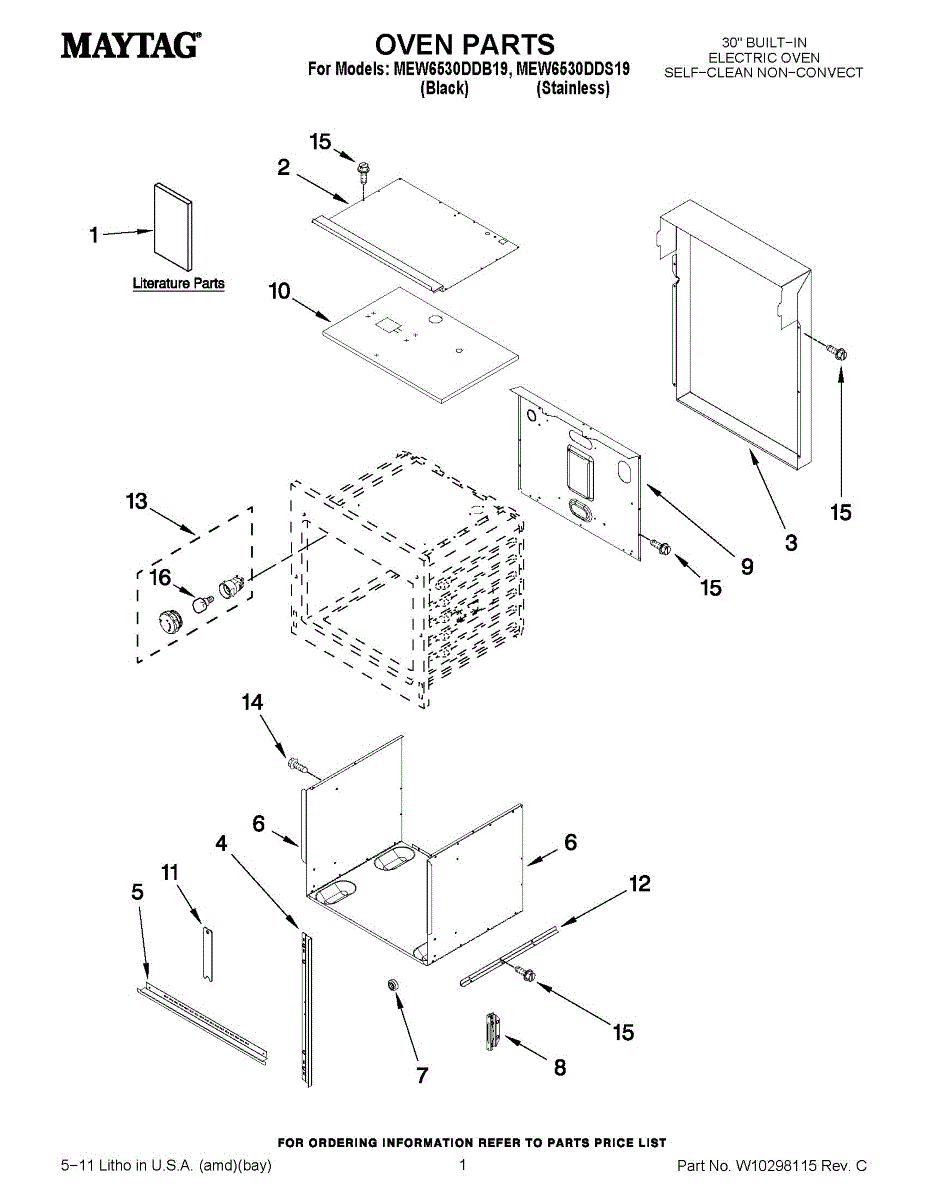 MAYTAG®

OVEN PARTS
For Models: MEW6530DDB19, MEW6530DDS19
(Black) (Stainless)

30" BUILT−IN
ELECTRIC OVEN
SELF−CLEAN NON−CONVECT

15
2
1
Literature Parts
10
15
3
9
15
13
16
14
6
6
4
11
5
12
15
7
8

FOR ORDERING INFORMATION REFER TO PARTS PRICE LIST

5−11 Litho in U.S.A. (amd)(bay)
1
Part No. W10298115 Rev. C