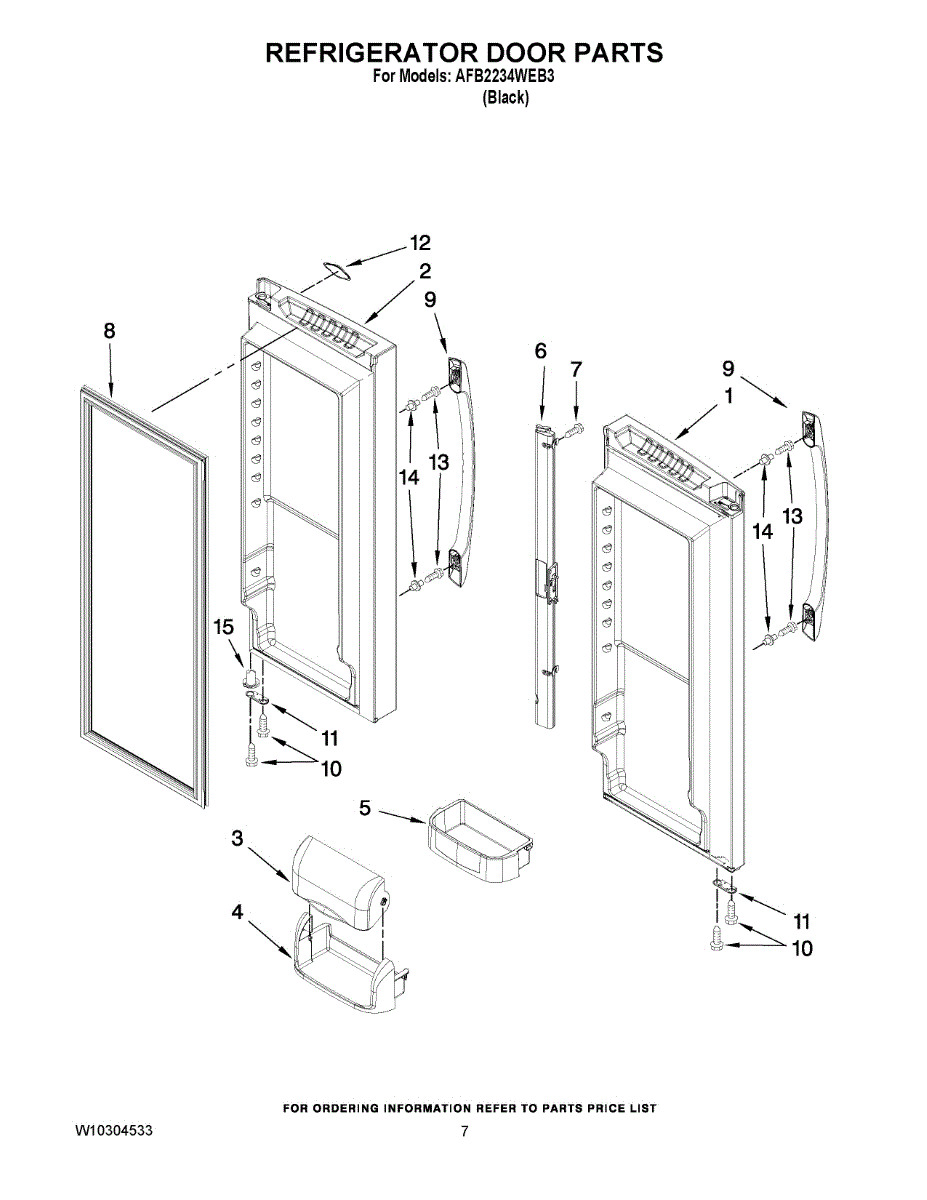 REFRIGERATOR DOOR PARTS
For Models: AFB2234WEB3
(Black)

12
2
9
8
6
7
9
1
14
13
14
13
15
11
10
5
3
4
11
10

FOR ORDERING INFORMATION REFER TO PARTS PRICE LIST
W10304533
7