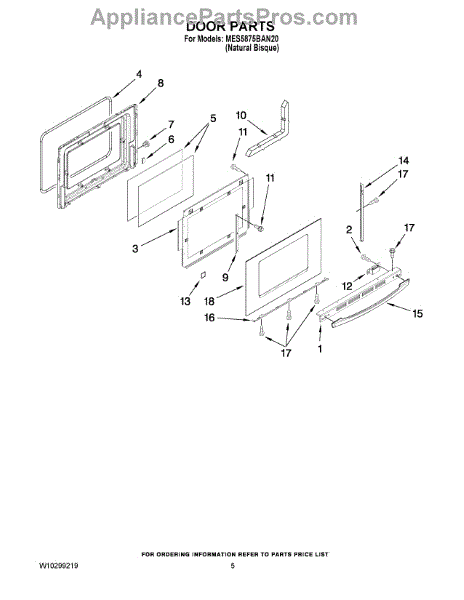 AppliancePartsPros.com
DOOR PARTS
For Models: MES5875BAN20
(Natural Bisque)

4
8
7
6
5
10
11
11
14
17
17
2
3
9
12
13
18
15
16
17
1

FOR ORDERING INFORMATION REFER TO PARTS PRICE LIST
W10299219
5