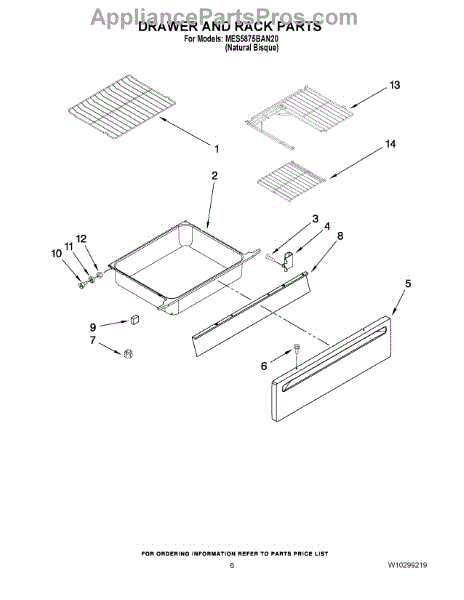 AppliancePartsPros.com
DRAWER AND RACK PARTS
For Models: MES5875BAN20
(Natural Bisque)

13
1
14
2
3
4
8
12
11
10
5
9
7
6

FOR ORDERING INFORMATION REFER TO PARTS PRICE LIST
6
W10299219