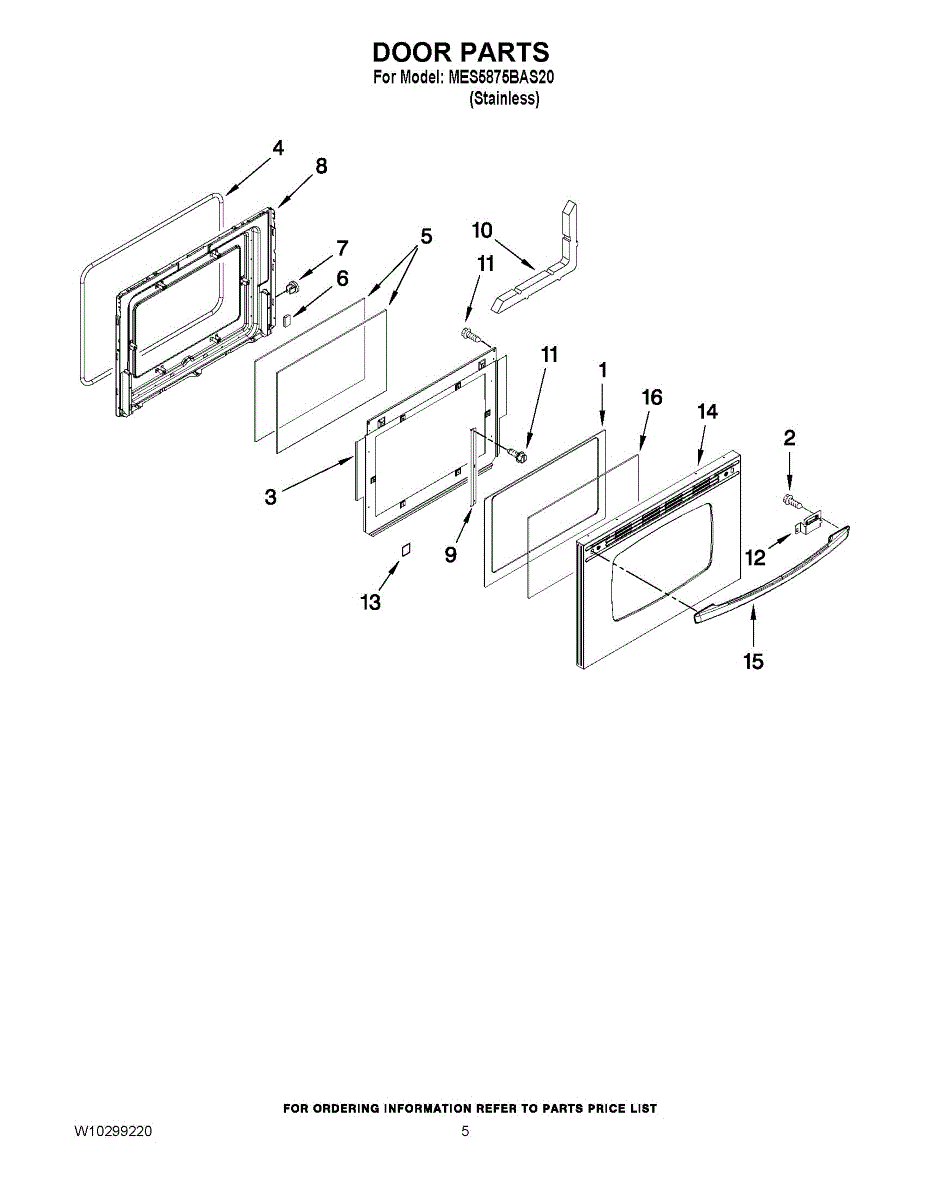 DOOR PARTS
For Model: MES5875BAS20
(Stainless)

4
8
7
6
5
10
11
11
1
16
14
2
3
9
12
13
15

FOR ORDERING INFORMATION REFER TO PARTS PRICE LIST

W10299220
5