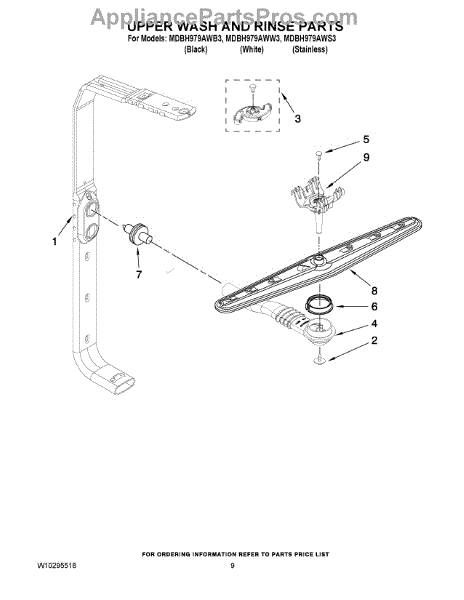 AppliancePartsPros.com

UPPER WASH AND RINSE PARTS
For Models: MDBH979AWB3, MDBH979AWW3, MDBH979AWS3
(Black) (White) (Stainless)

3
5
9
1
7
8
6
4
2

FOR ORDERING INFORMATION REFER TO PARTS PRICE LIST
W10295518
9