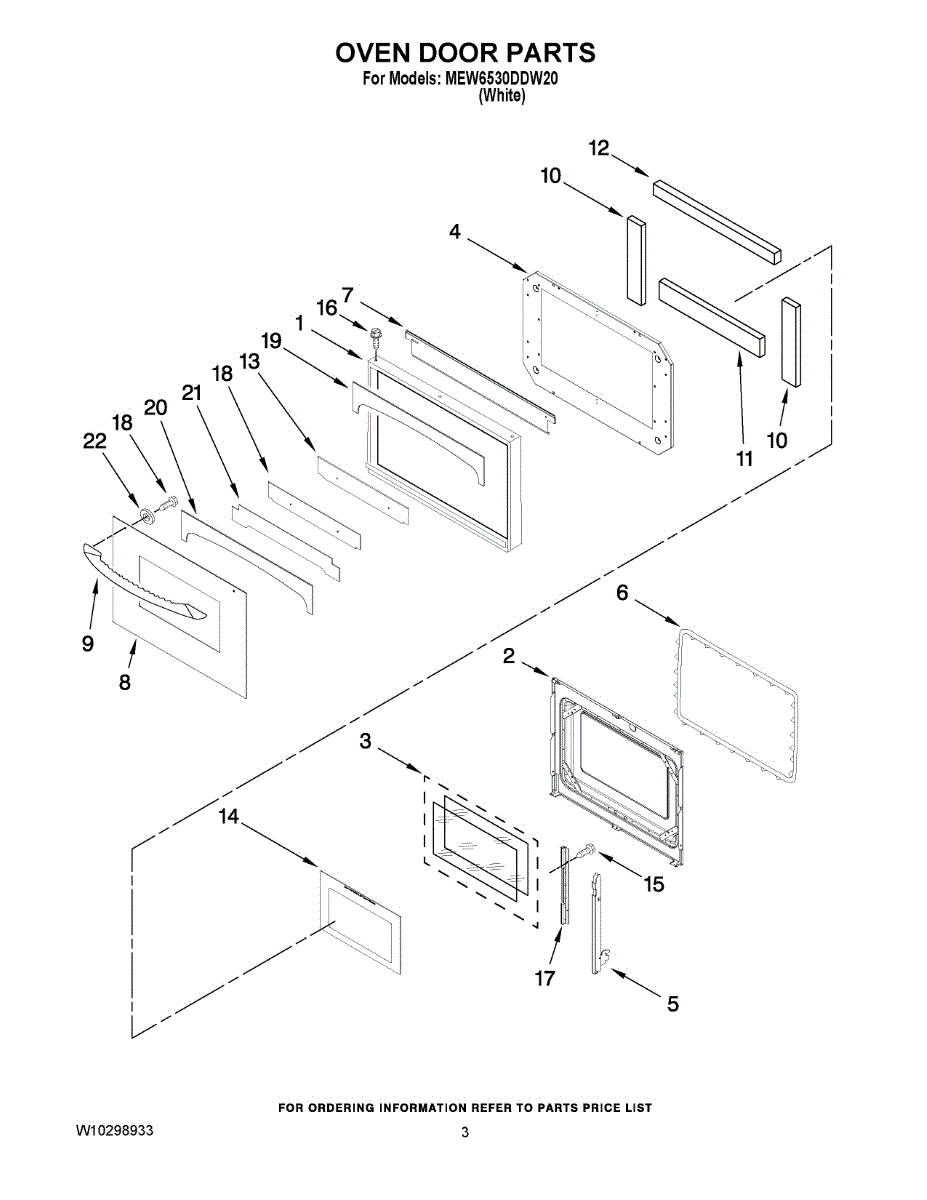 OVEN DOOR PARTS
For Models: MEW6530DDW20
(White)

12
10
4
7
16
1
19
13
18
21
20
18
22
11
10
9
8
6
2
3
14
15
17
5

FOR ORDERING INFORMATION REFER TO PARTS PRICE LIST

W10298933

3