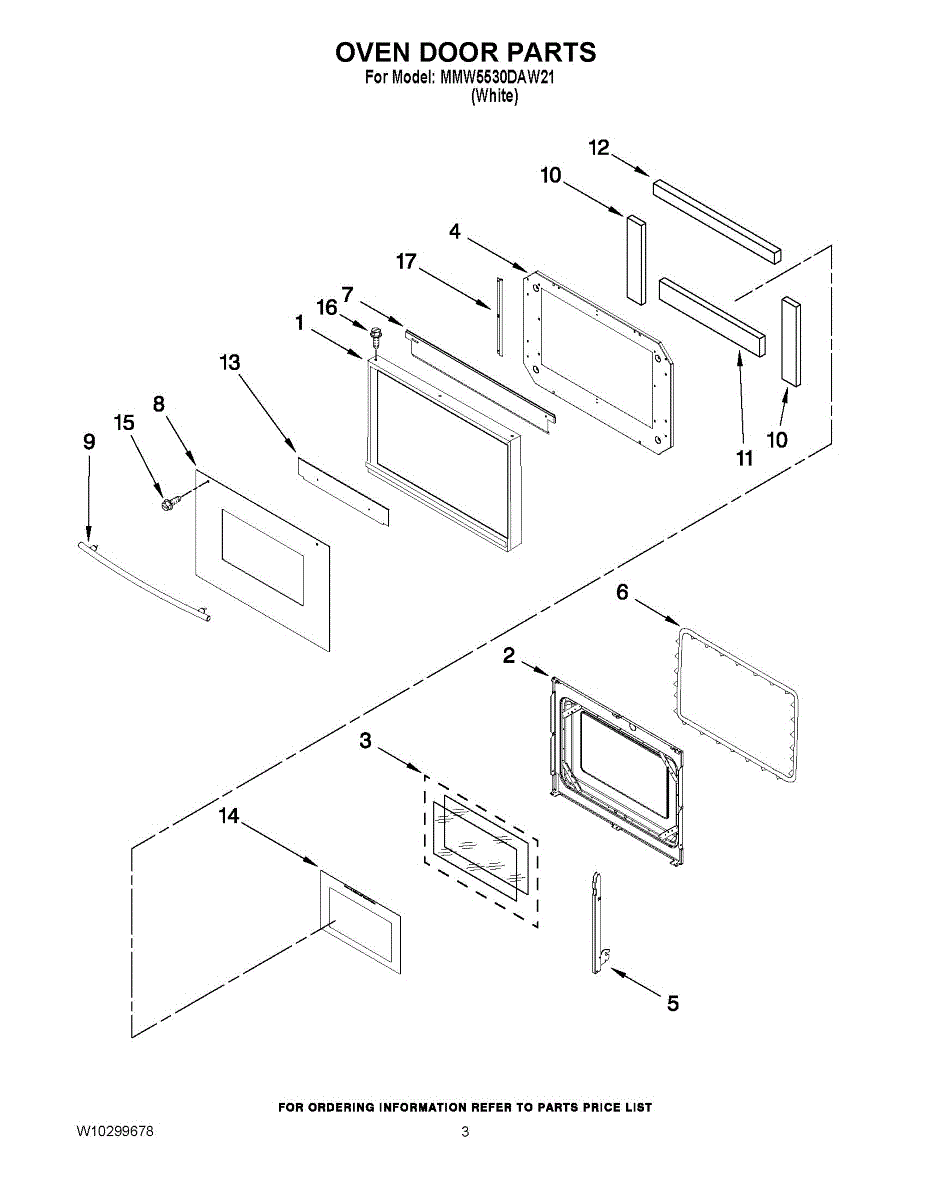 OVEN DOOR PARTS
For Model: MMW5530DAW21
(White)

12
10
4
17
7
16
1
13
8
15
9
11
10
6
2
3
14
5

FOR ORDERING INFORMATION REFER TO PARTS PRICE LIST

W10299678

3