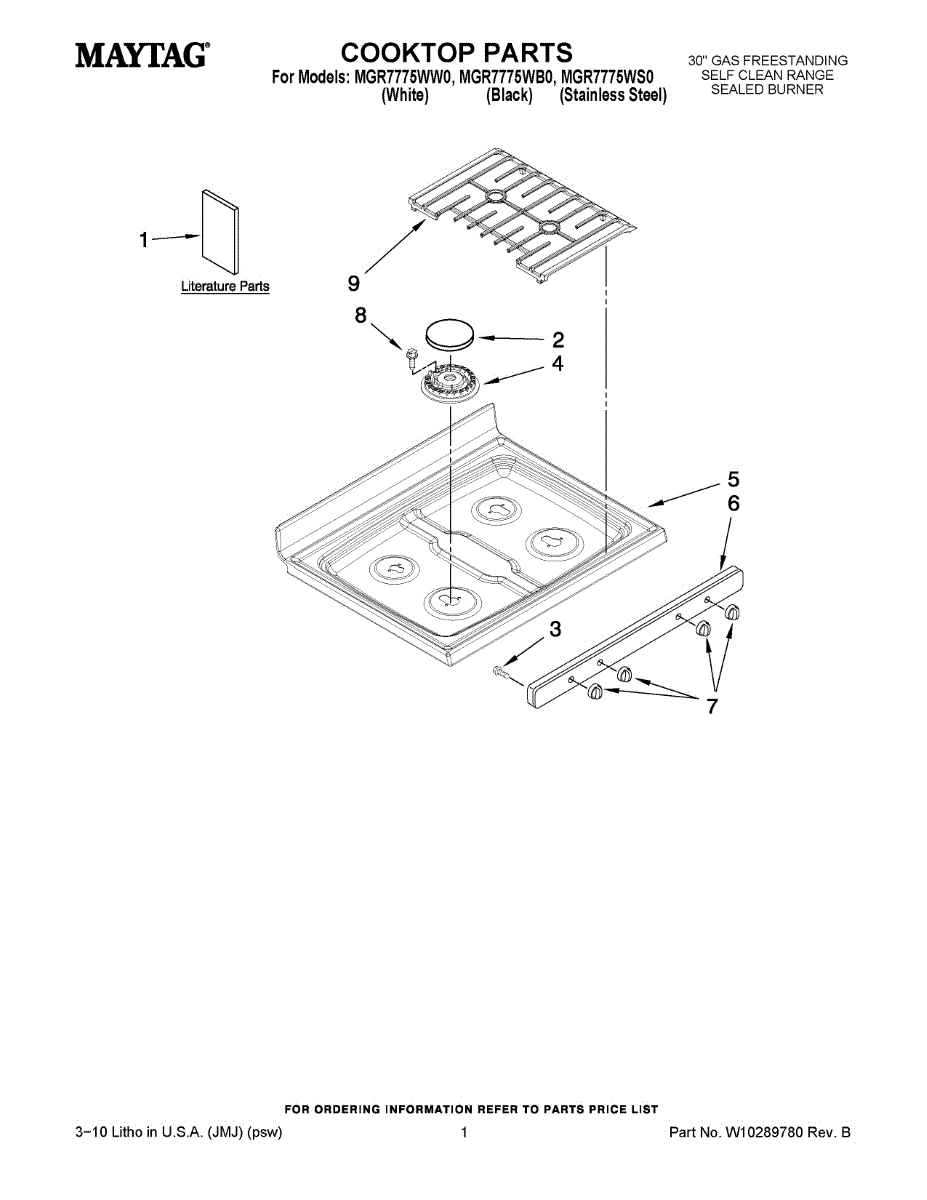 MAYTAG®

COOKTOP PARTS
For Models: MGR7775WW0, MGR7775WB0, MGR7775WS0
(White) (Black) (Stainless Steel)

30" GAS FREESTANDING
SELF CLEAN RANGE
SEALED BURNER

1
Literature Parts

9

8

2

4

5

6

3

7

FOR ORDERING INFORMATION REFER TO PARTS PRICE LIST

3–10 Litho in U.S.A. (JMJ) (psw)

1

Part No. W10289780 Rev. B