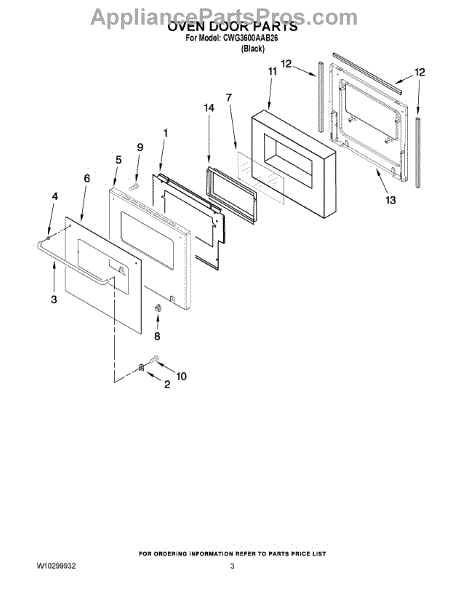 AppliancePartsPros.com
OVEN DOOR PARTS
For Model: CWG3600AAB26
(Black)

12
12
11
7
14
1
9
5
6
4
13
3
8
10
2

FOR ORDERING INFORMATION REFER TO PARTS PRICE LIST
W10299932
3