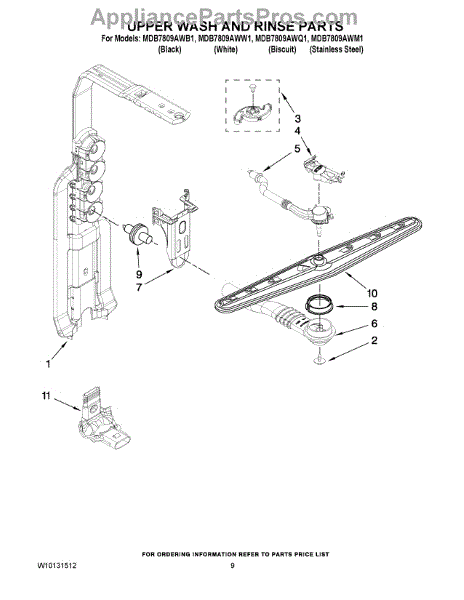 AppliancePartsPros.com
UPPER WASH AND RINSE PARTS
For Models: MDB7809AWB1, MDB7809AWW1, MDB7809AWQ1, MDB7809AWM1
(Black) (White) (Biscuit) (Stainless Steel)

3
4
5
9
7
10
8
6
2
1
11

FOR ORDERING INFORMATION REFER TO PARTS PRICE LIST
W10131512
9