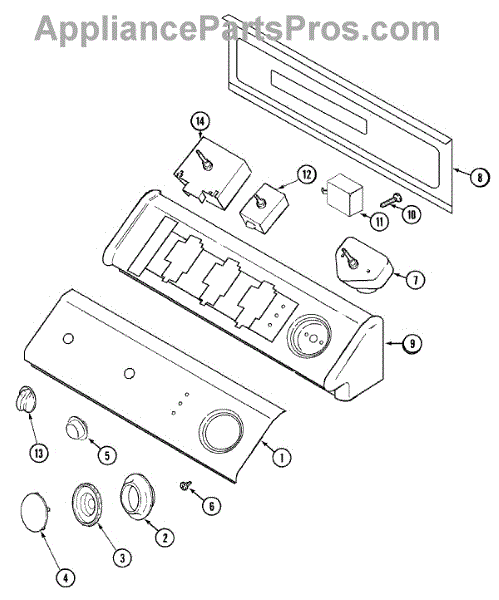 AppliancePartsPros.com

14
12
8
11
10
7
9
13
5
1
6
2
3
4