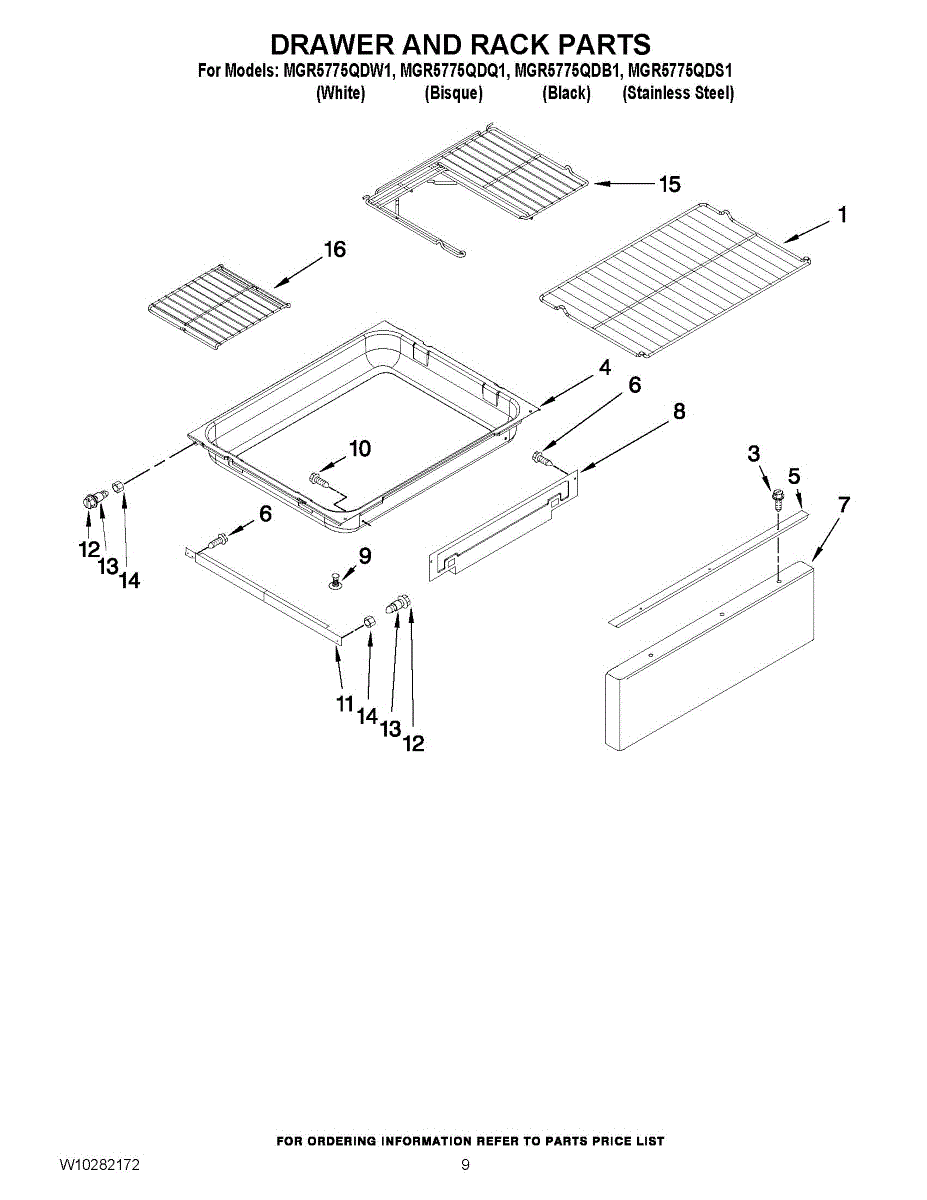 DRAWER AND RACK PARTS

For Models: MGR5775QDW1, MGR5775QDQ1, MGR5775QDB1, MGR5775QDS1
(White) (Bisque) (Black) (Stainless Steel)

15
1
16
4
6
8
10
3
5
7
12
13
14
6
9
11
14
13
12

FOR ORDERING INFORMATION REFER TO PARTS PRICE LIST

W10282172

9