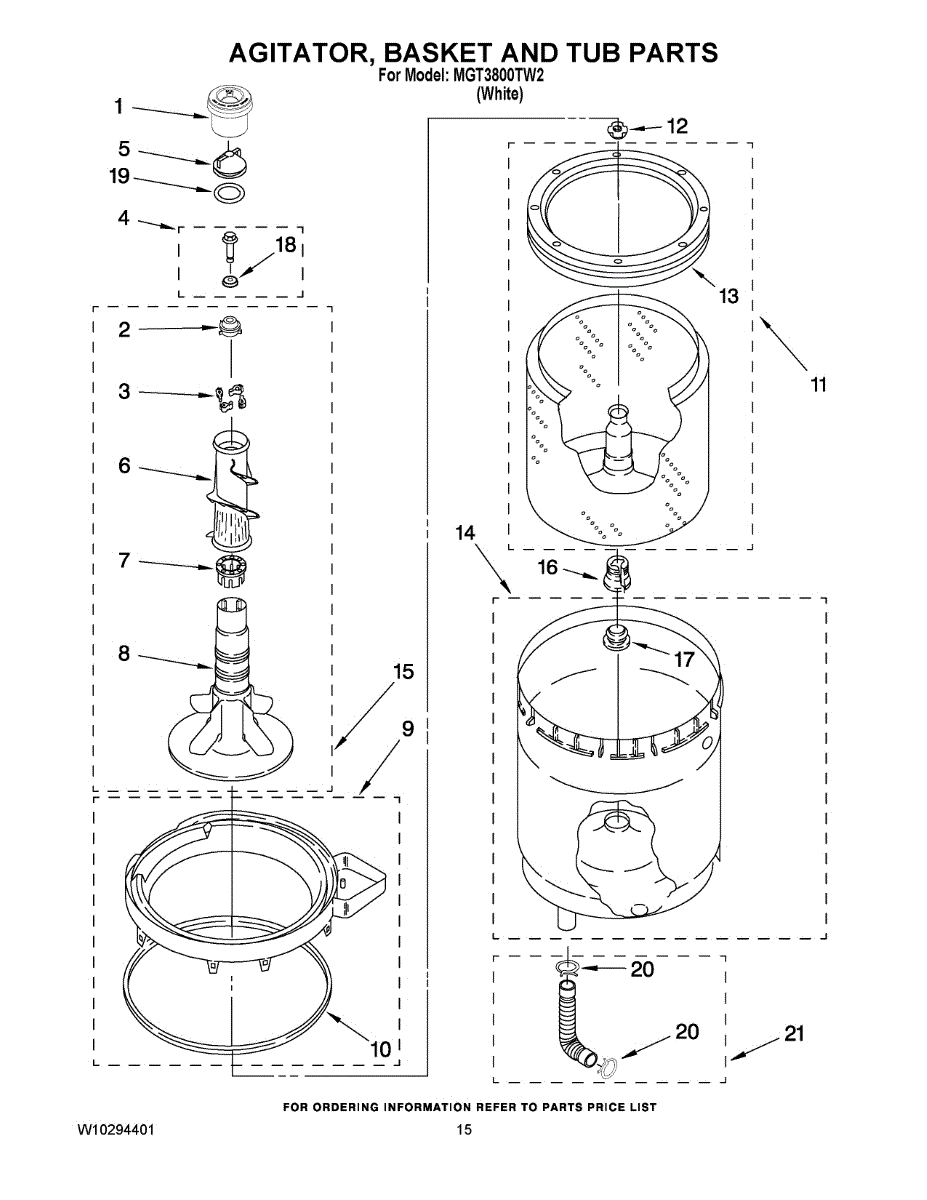 AGITATOR, BASKET AND TUB PARTS
For Model: MGT3800TW2
(White)

1
5
19
4
18
2
3
6
7
8
15
9
10
12
13
11
14
16
17
20
20
21

FOR ORDERING INFORMATION REFER TO PARTS PRICE LIST

W10294401
15