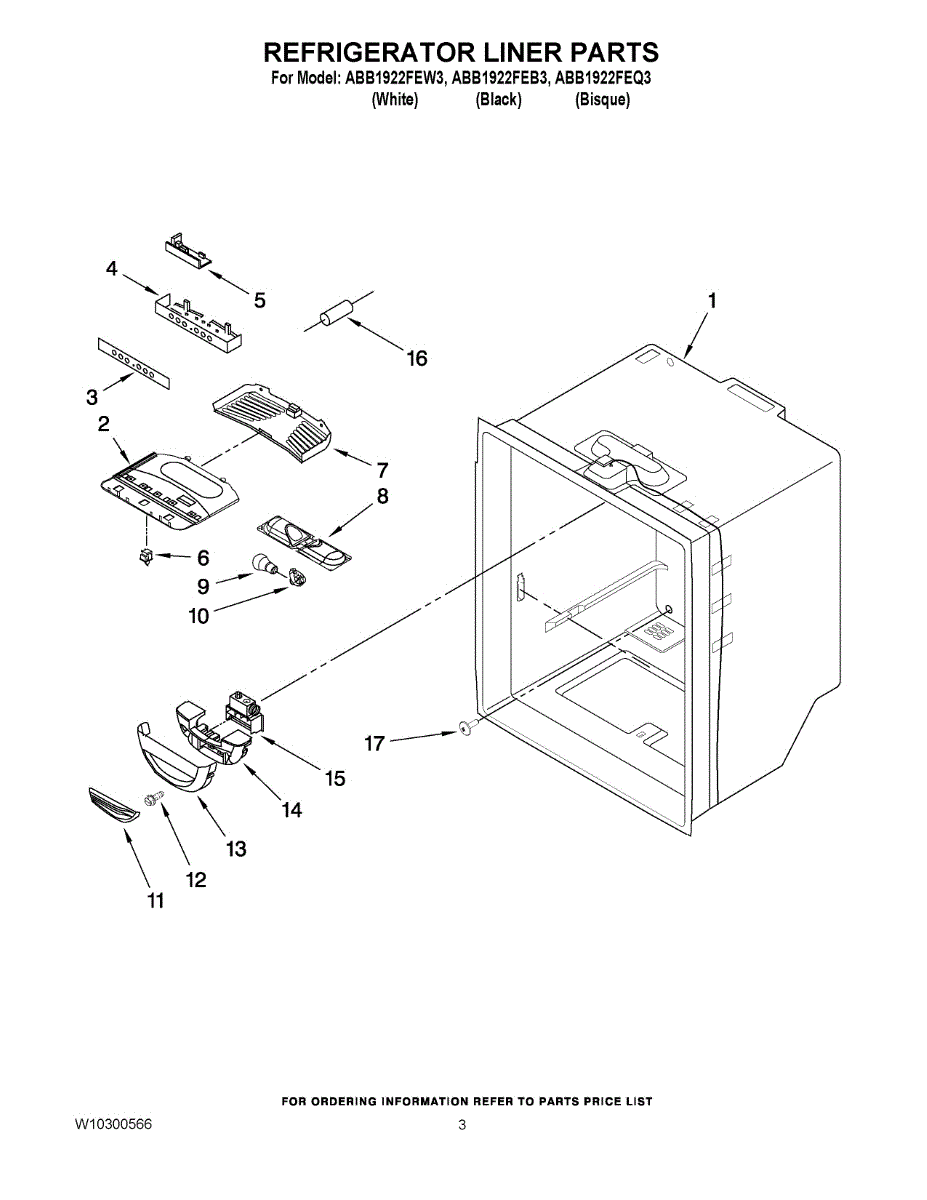 REFRIGERATOR LINER PARTS
For Model: ABB1922FEW3, ABB1922FEB3, ABB1922FEQ3
(White) (Black) (Bisque)

4
5
16
1
3
2
7
8
6
9
10
17
15
14
13
12
11

FOR ORDERING INFORMATION REFER TO PARTS PRICE LIST

W10300566

3