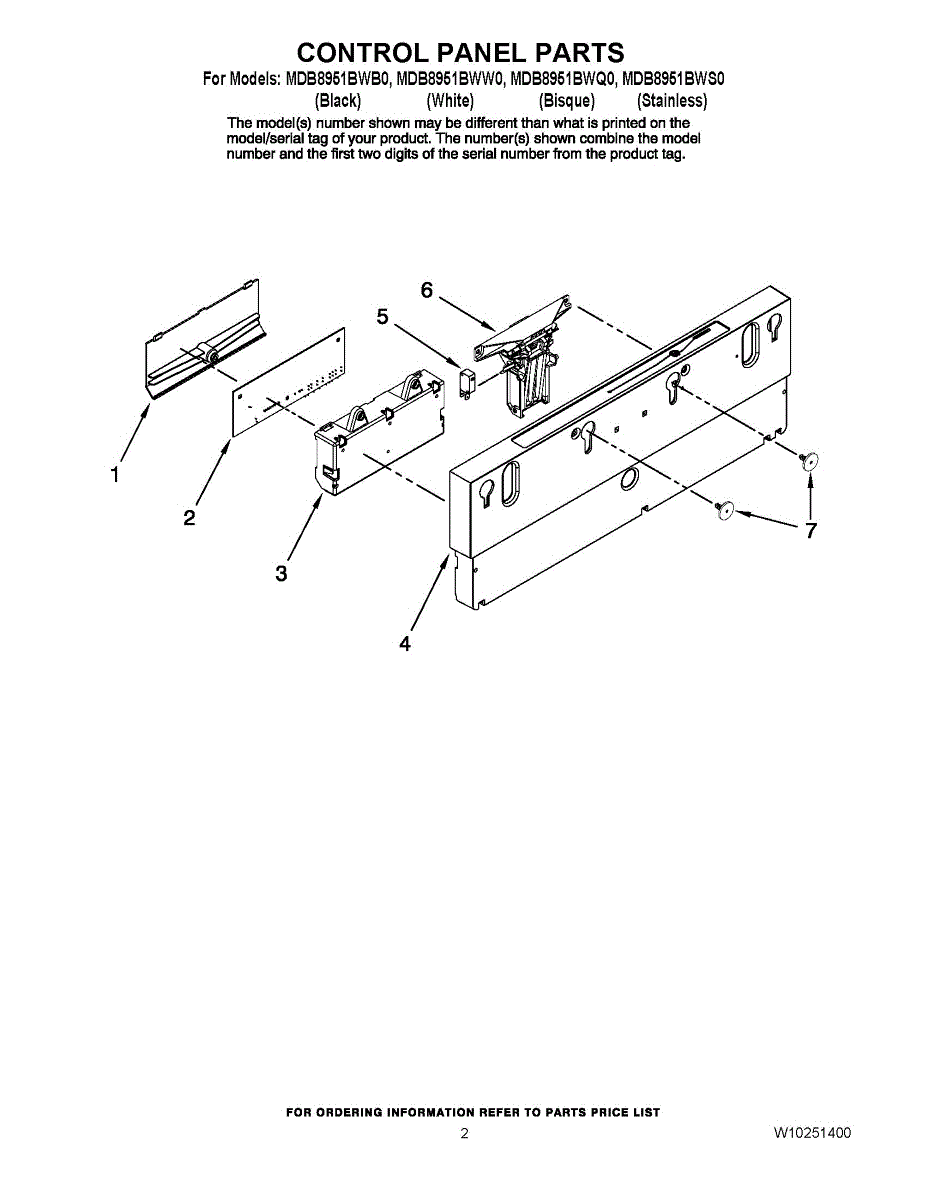 CONTROL PANEL PARTS

For Models: MDB8951BWB0, MDB8951BWW0, MDB8951BWQ0, MDB8951BWS0
(Black) (White) (Bisque) (Stainless)

The model(s) number shown may be different than what is printed on the model/serial tag of your product. The number(s) shown combine the model number and the first two digits of the serial number from the product tag.

6
5
1
2
3
4
7

FOR ORDERING INFORMATION REFER TO PARTS PRICE LIST

2

W10251400