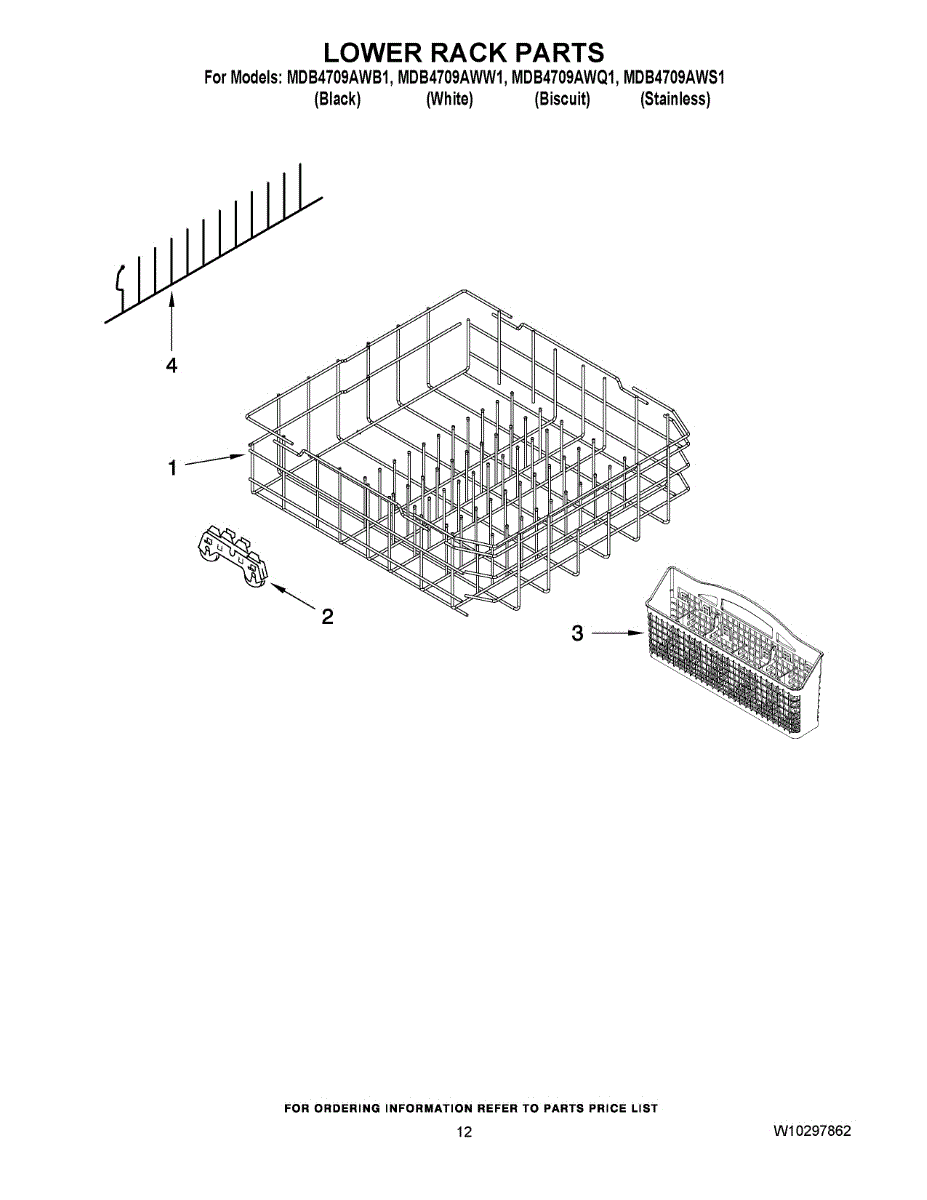 LOWER RACK PARTS
For Models: MDB4709AWB1, MDB4709AWW1, MDB4709AWQ1, MDB4709AWS1
(Black) (White) (Biscuit) (Stainless)

4

1

2

3

FOR ORDERING INFORMATION REFER TO PARTS PRICE LIST
12
W10297862