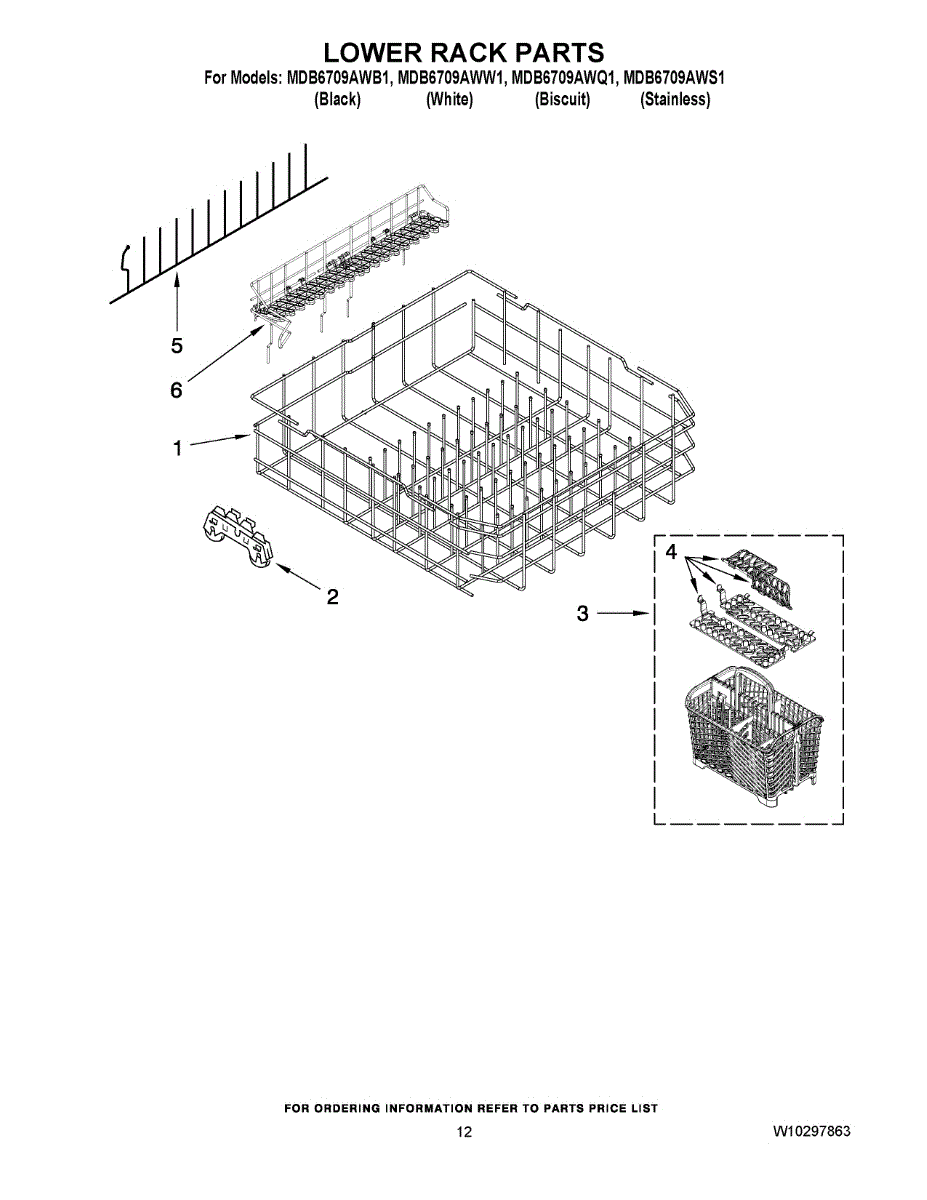 LOWER RACK PARTS

For Models: MDB6709AWB1, MDB6709AWW1, MDB6709AWQ1, MDB6709AWS1
(Black) (White) (Biscuit) (Stainless)

5

6

1

2

3

4

FOR ORDERING INFORMATION REFER TO PARTS PRICE LIST

12

W10297863