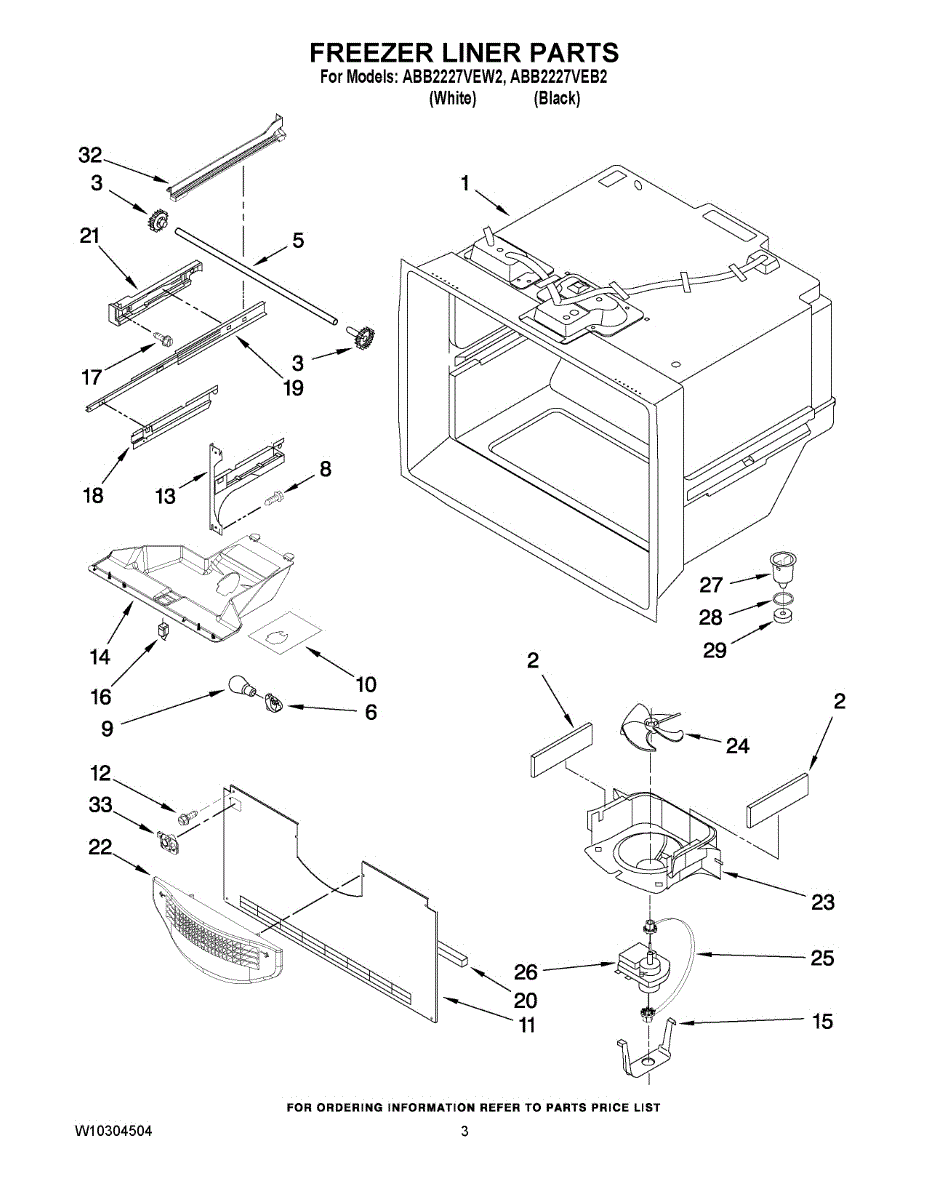 FREEZER LINER PARTS
For Models: ABB2227VEW2, ABB2227VEB2
(White) (Black)

32
3
21
5
1
17
19
3
18
13
8
14
16
10
9
6
27
28
29
2
24
2
12
33
22
23
26
25
20
11
15

FOR ORDERING INFORMATION REFER TO PARTS PRICE LIST

W10304504

3