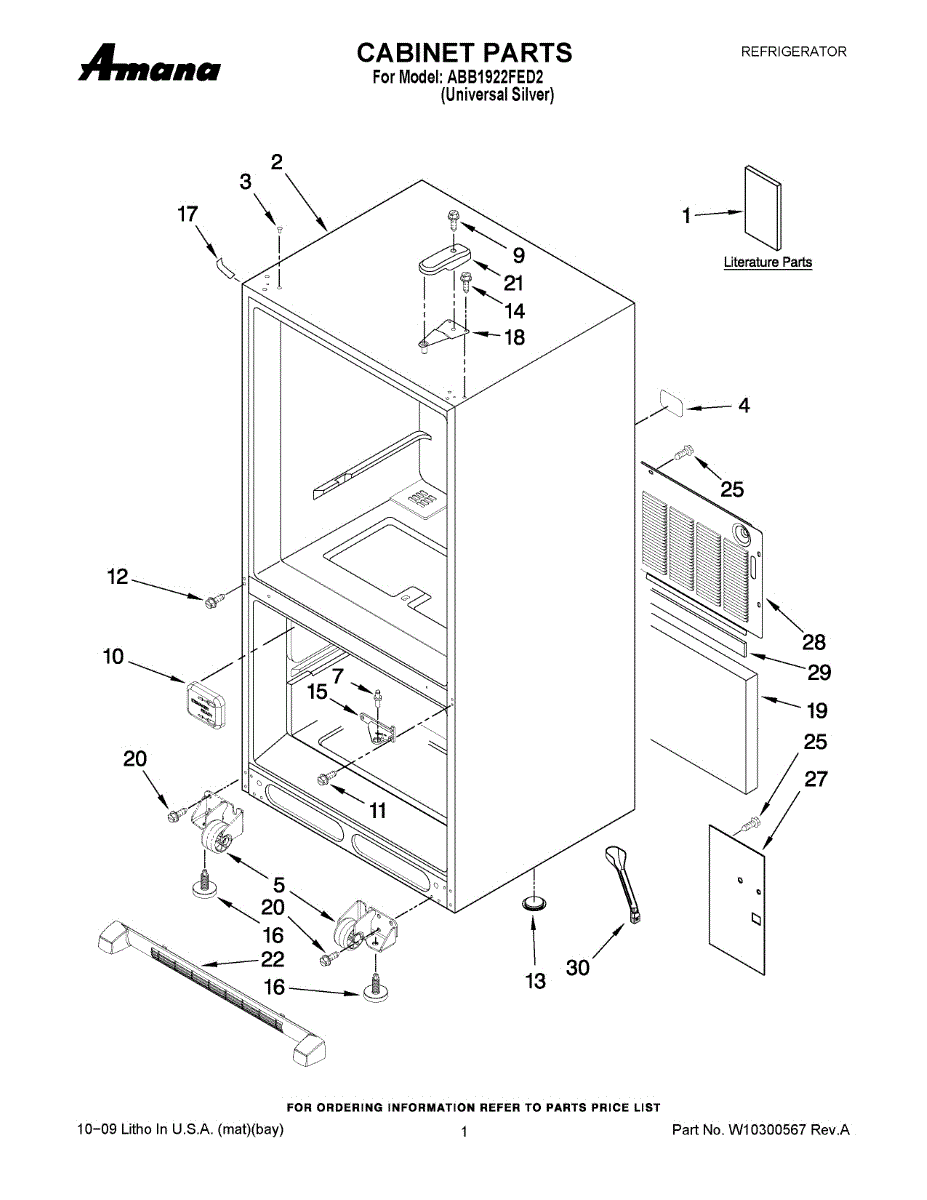 Amana

CABINET PARTS
For Model: ABB1922FED2
(Universal Silver)

REFRIGERATOR

2
3
17
9
21
14
18
1
Literature Parts
4
25
28
29
19
25
27
12
10
7
15
11
20
5
20
16
22
16
13
30

FOR ORDERING INFORMATION REFER TO PARTS PRICE LIST

10−09 Litho In U.S.A. (mat)(bay)

1

Part No. W10300567 Rev.A