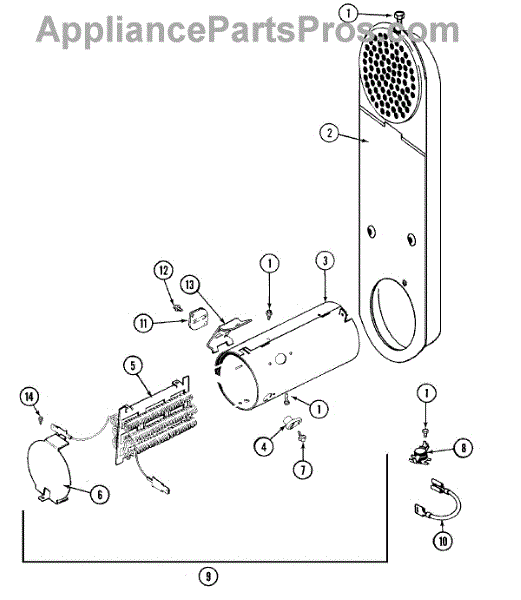 AppliancePartsPros.com

1
2
12
13
1
3
11
5
14
1
4
7
1
8
6
10
9