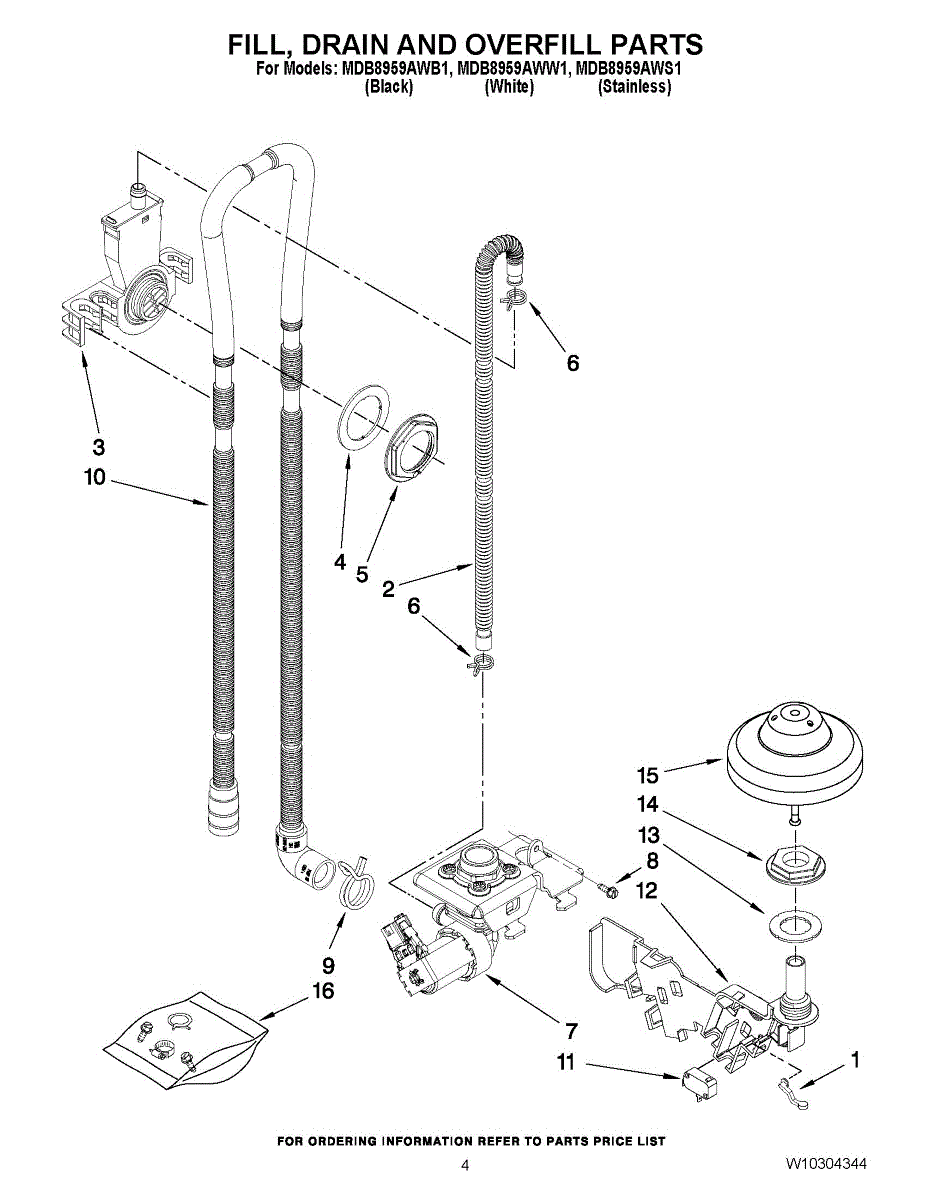 FILL, DRAIN AND OVERFILL PARTS
For Models: MDB8959AWB1, MDB8959AWW1, MDB8959AWS1
(Black) (White) (Stainless)

6
3
10
4
5
2
6
15
14
13
8
12
9
16
7
11
1

FOR ORDERING INFORMATION REFER TO PARTS PRICE LIST
4
W10304344