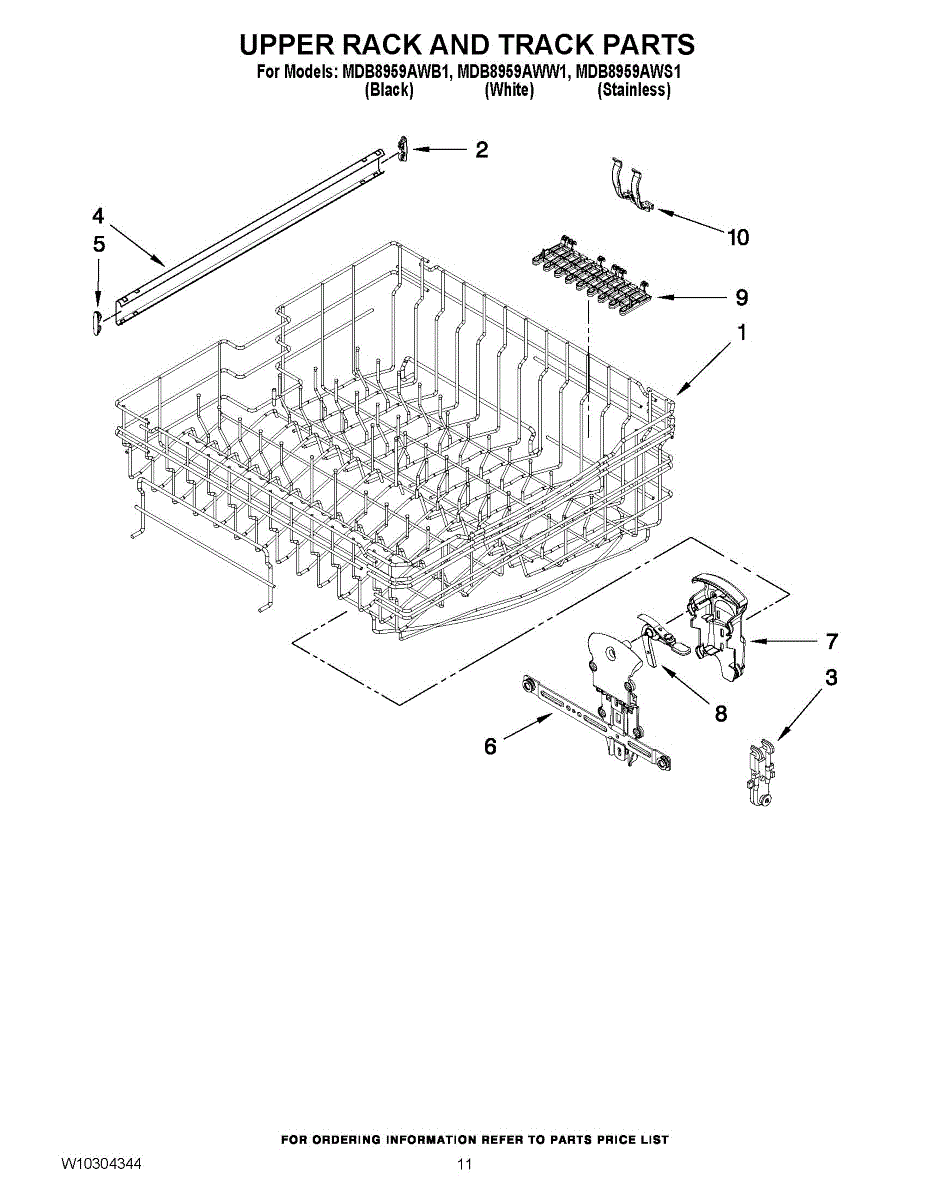 UPPER RACK AND TRACK PARTS
For Models: MDB8959AWB1, MDB8959AWW1, MDB8959AWS1
(Black) (White) (Stainless)

2
4
5
10
9
1
7
3
8
6

FOR ORDERING INFORMATION REFER TO PARTS PRICE LIST
W10304344
11