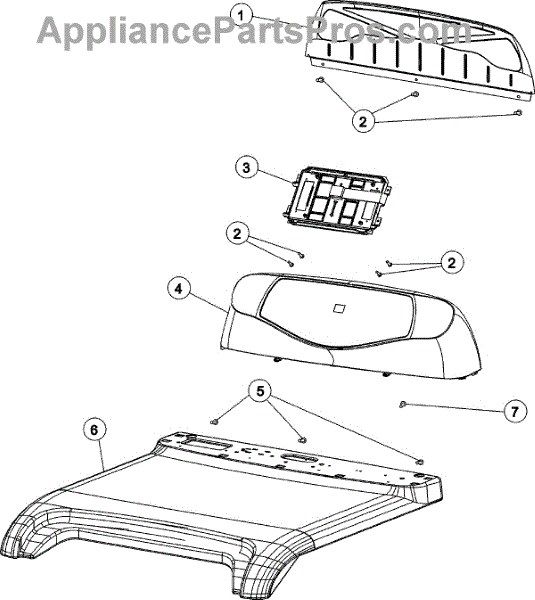 AppliancePartsPros.com

1

2

3

2

2

4

5

7

6