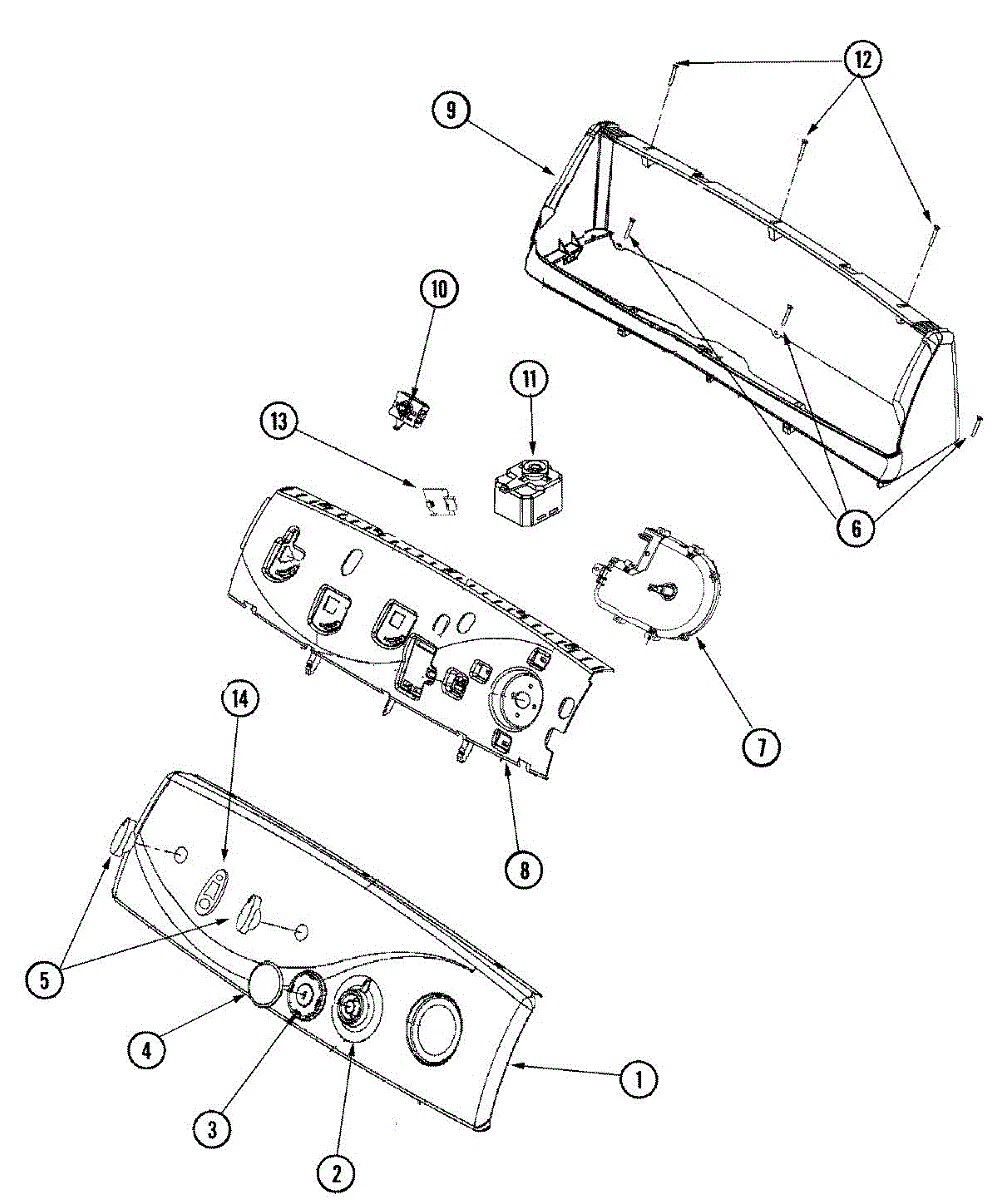 12
9
10
11
13
6
7
14
8
5
4
3
2
1