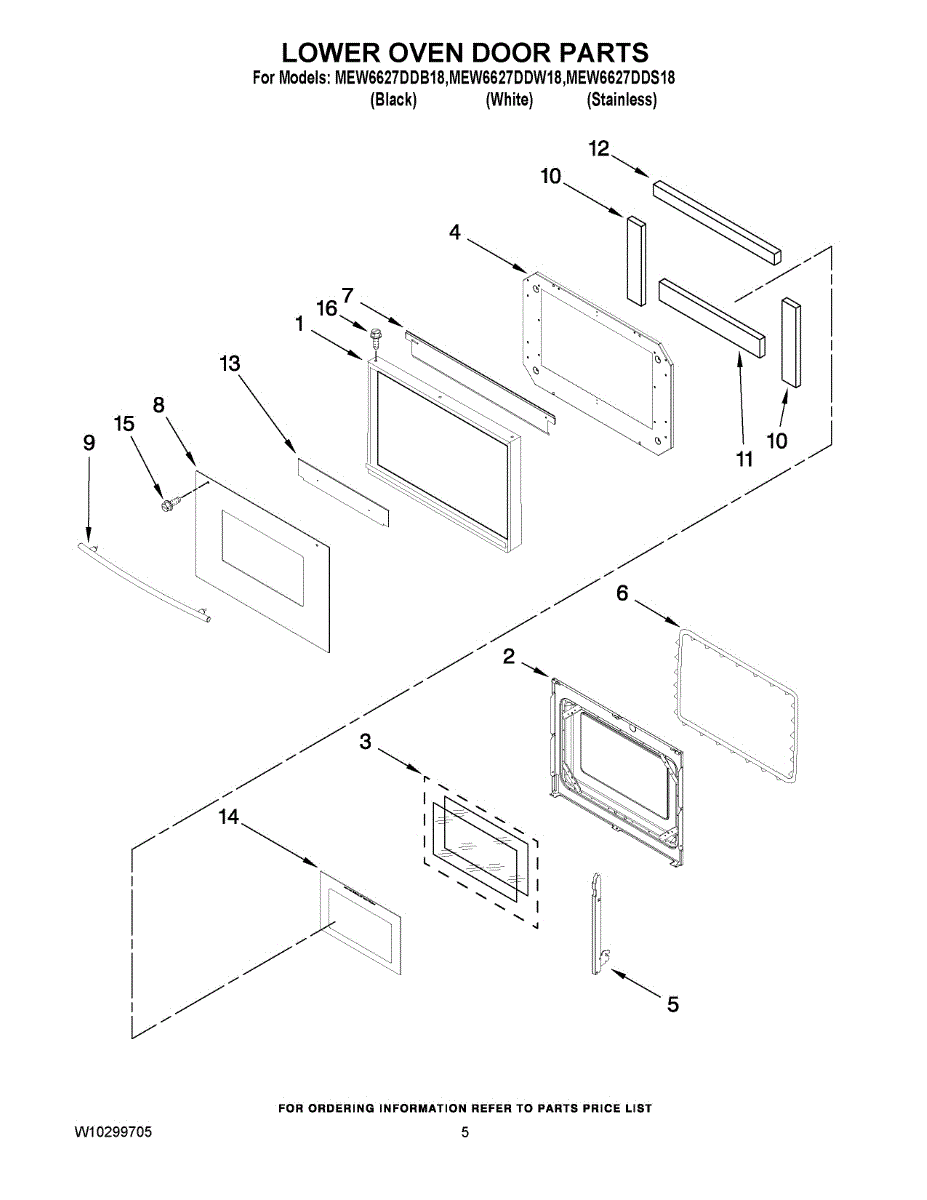 LOWER OVEN DOOR PARTS
For Models: MEW6627DDB18,MEW6627DDW18,MEW6627DDS18
(Black) (White) (Stainless)

12
10
4
7
16
1
13
8
15
9
11
10
6
2
3
14
5

FOR ORDERING INFORMATION REFER TO PARTS PRICE LIST

W10299705

5