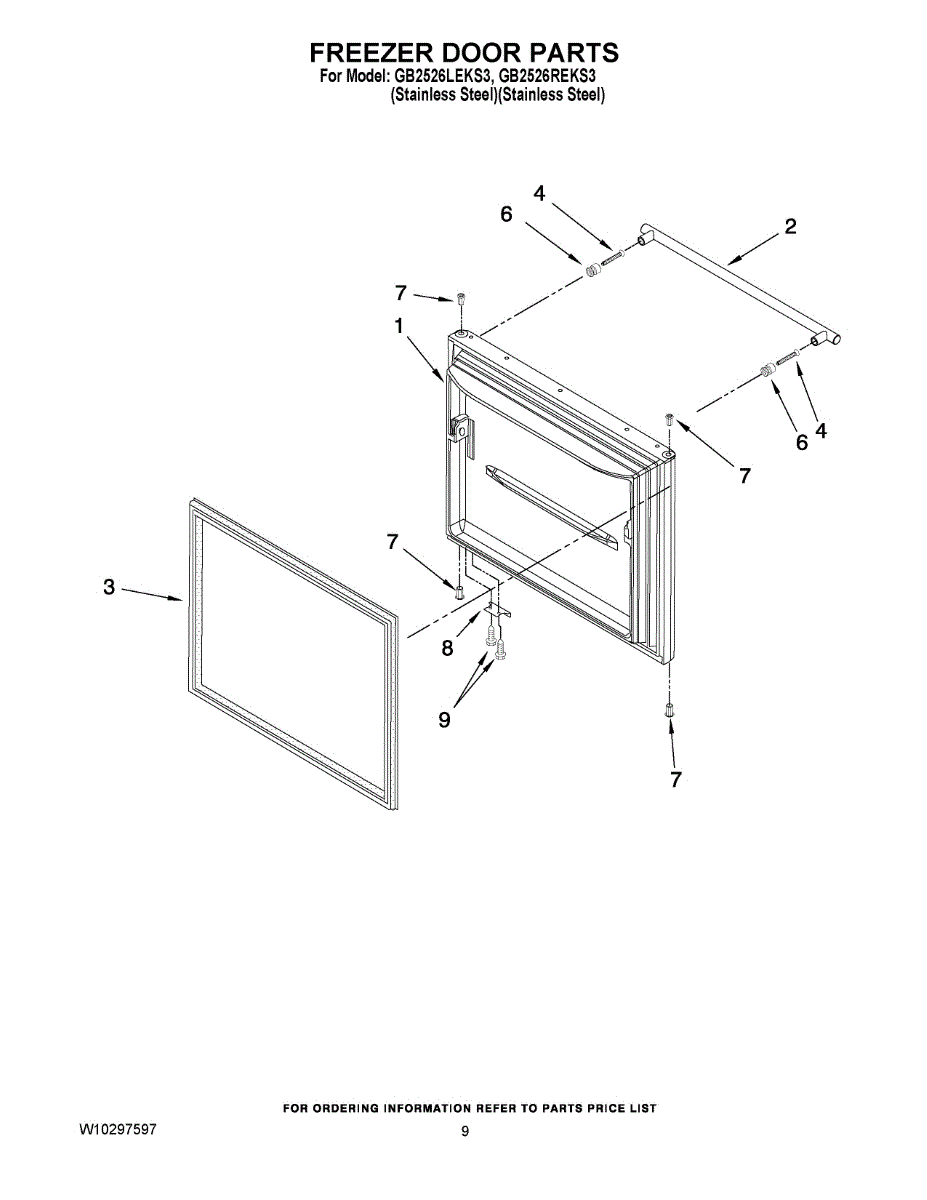 FREEZER DOOR PARTS
For Model: GB2526LEKS3, GB2526REKS3
(Stainless Steel)(Stainless Steel)

4
6
2
7
1
6
4
7
7
3
8
9
7

FOR ORDERING INFORMATION REFER TO PARTS PRICE LIST

W10297597

9