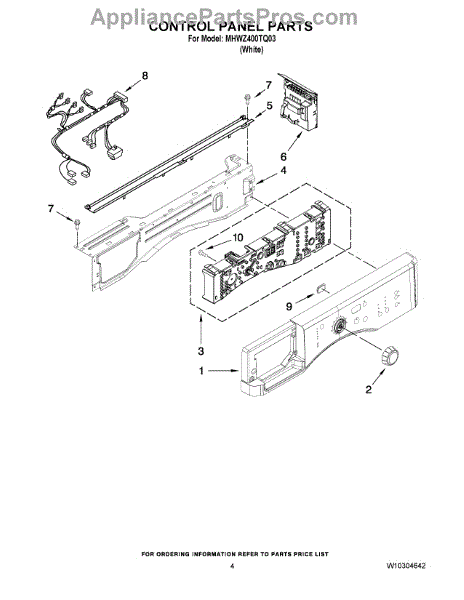 AppliancePartsPros.com
CONTROL PANEL PARTS
For Model: MHWZ400TQ03
(White)

8
7
5
6
4
7
10
9
3
1
2

FOR ORDERING INFORMATION REFER TO PARTS PRICE LIST
4
W10304642