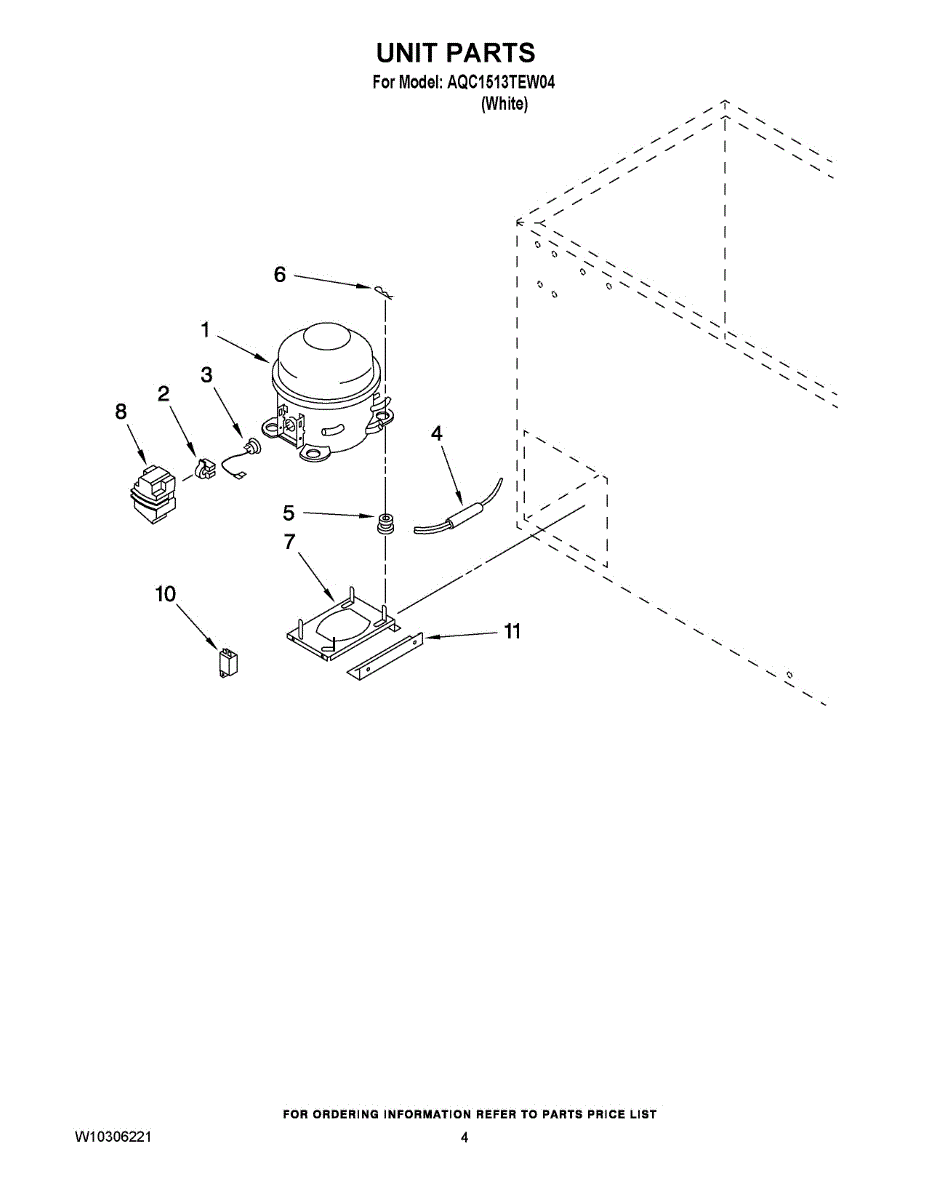 UNIT PARTS
For Model: AQC1513TEW04
(White)

6
1
3
2
8
4
5
7
10
11

FOR ORDERING INFORMATION REFER TO PARTS PRICE LIST

W10306221

4