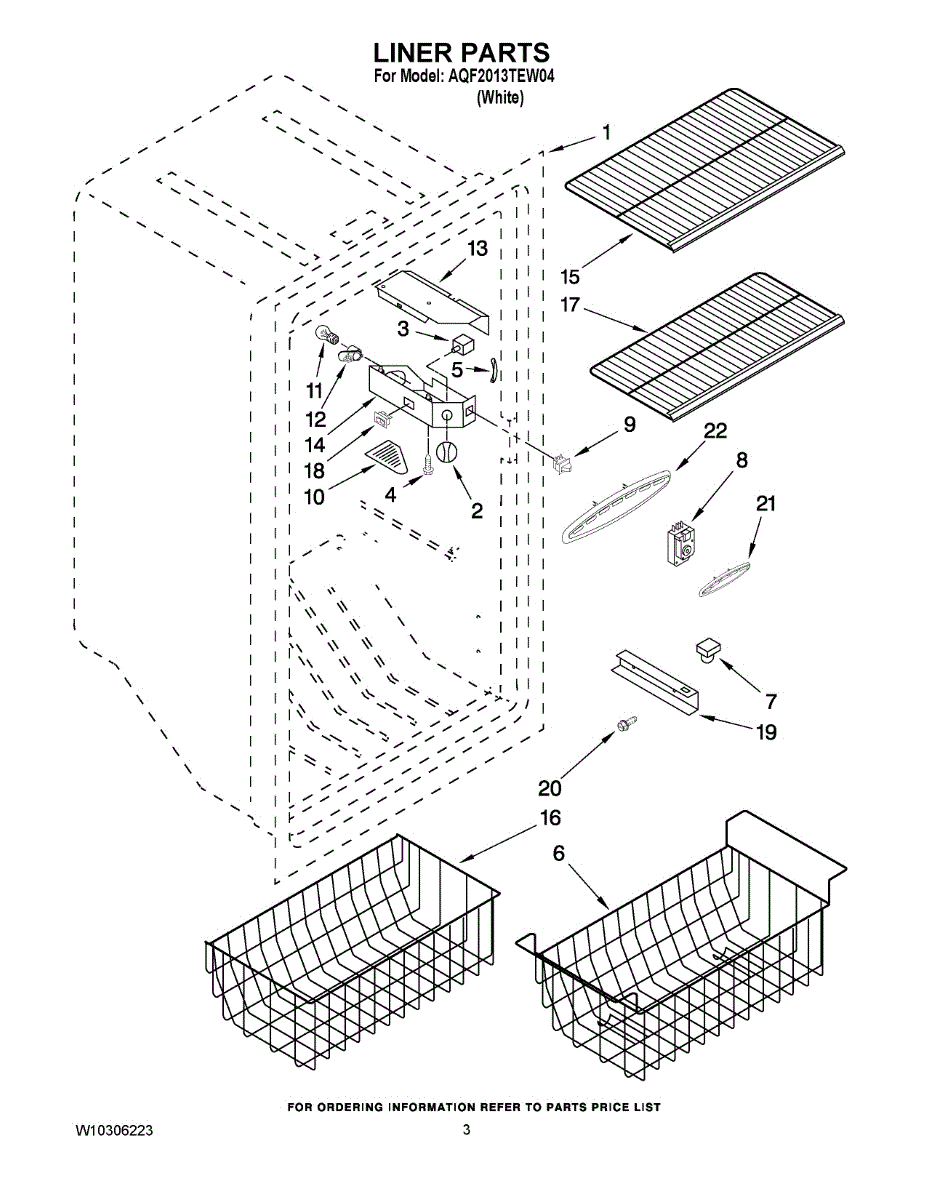 LINER PARTS
For Model: AQF2013TEW04
(White)

1
13
15
17
3
5
11
12
14
18
10
4
2
9
22
8
21
7
19
20
16
6

FOR ORDERING INFORMATION REFER TO PARTS PRICE LIST

W10306223

3