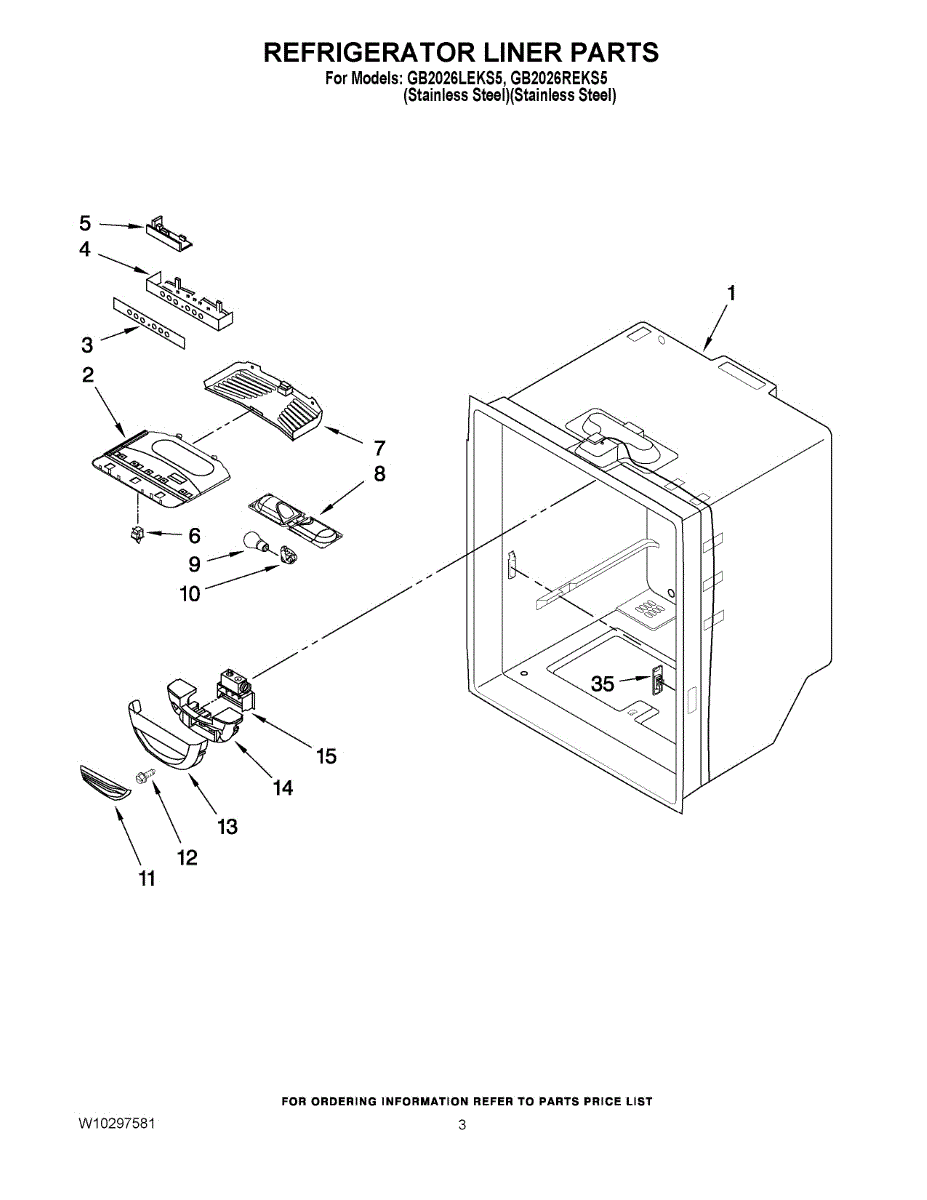 REFRIGERATOR LINER PARTS
For Models: GB2026LEKS5, GB2026REKS5
(Stainless Steel)(Stainless Steel)

5
4
3
2
1
7
8
6
9
10
35
15
14
13
12
11

FOR ORDERING INFORMATION REFER TO PARTS PRICE LIST

W10297581

3