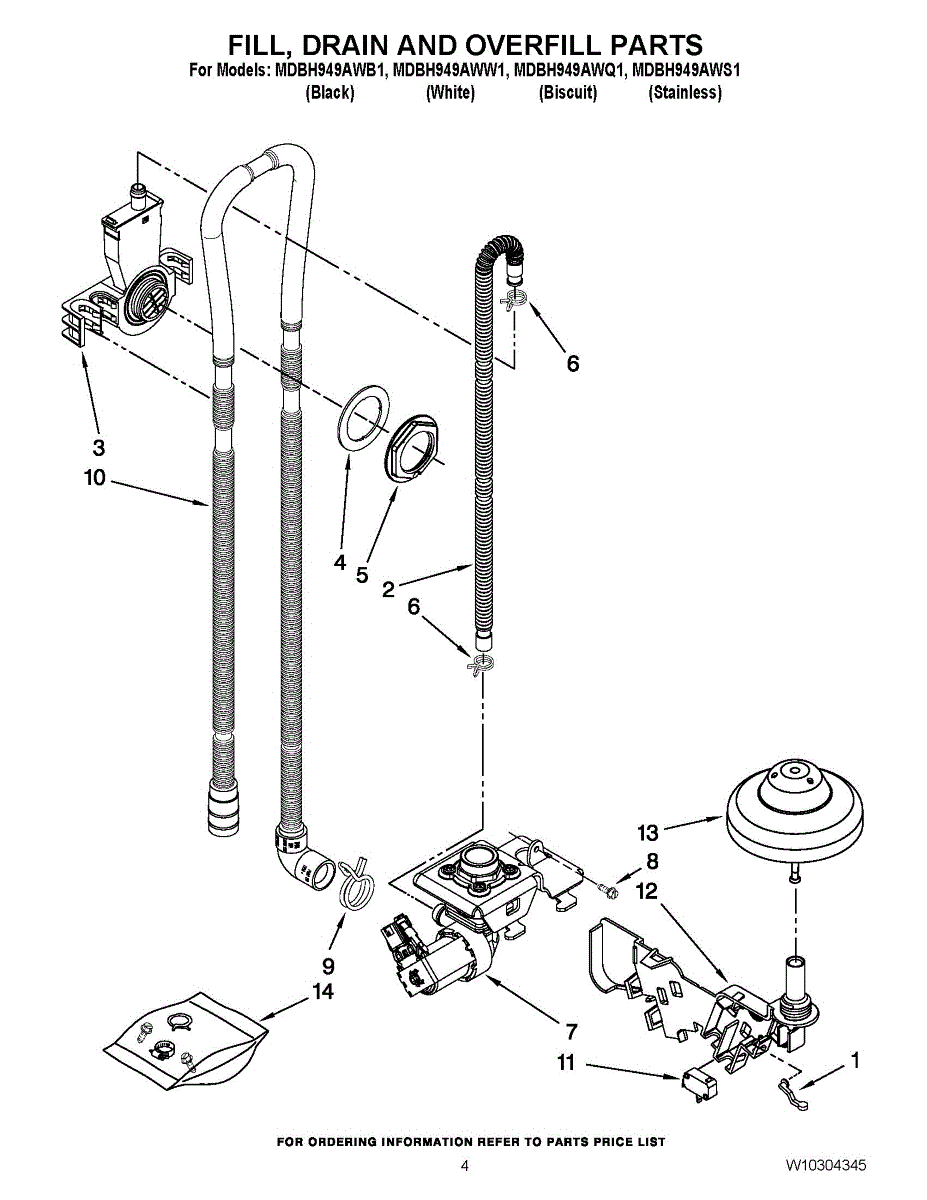 FILL, DRAIN AND OVERFILL PARTS
For Models: MDBH949AWB1, MDBH949AWW1, MDBH949AWQ1, MDBH949AWS1
(Black) (White) (Biscuit) (Stainless)

6
3
10
4
5
2
6
13
8
12
9
14
7
11
1

FOR ORDERING INFORMATION REFER TO PARTS PRICE LIST
4
W10304345