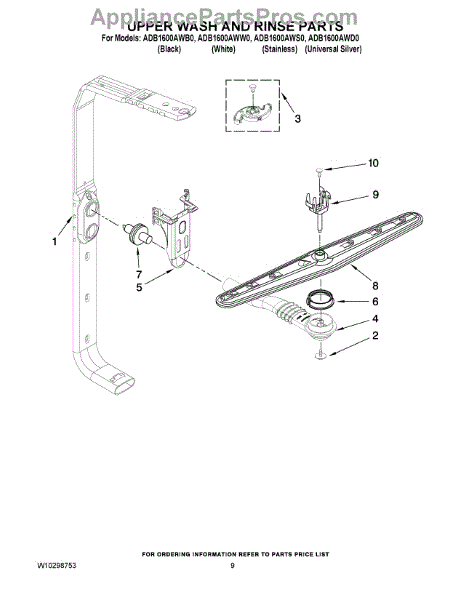 AppliancePartsPros.com

UPPER WASH AND RINSE PARTS

For Models: ADB1600AWB0, ADB1600AWW0, ADB1600AWS0, ADB1600AWD0
(Black) (White) (Stainless) (Universal Silver)

3

10

9

1

7

5

8

6

4

2

FOR ORDERING INFORMATION REFER TO PARTS PRICE LIST

W10298753

9