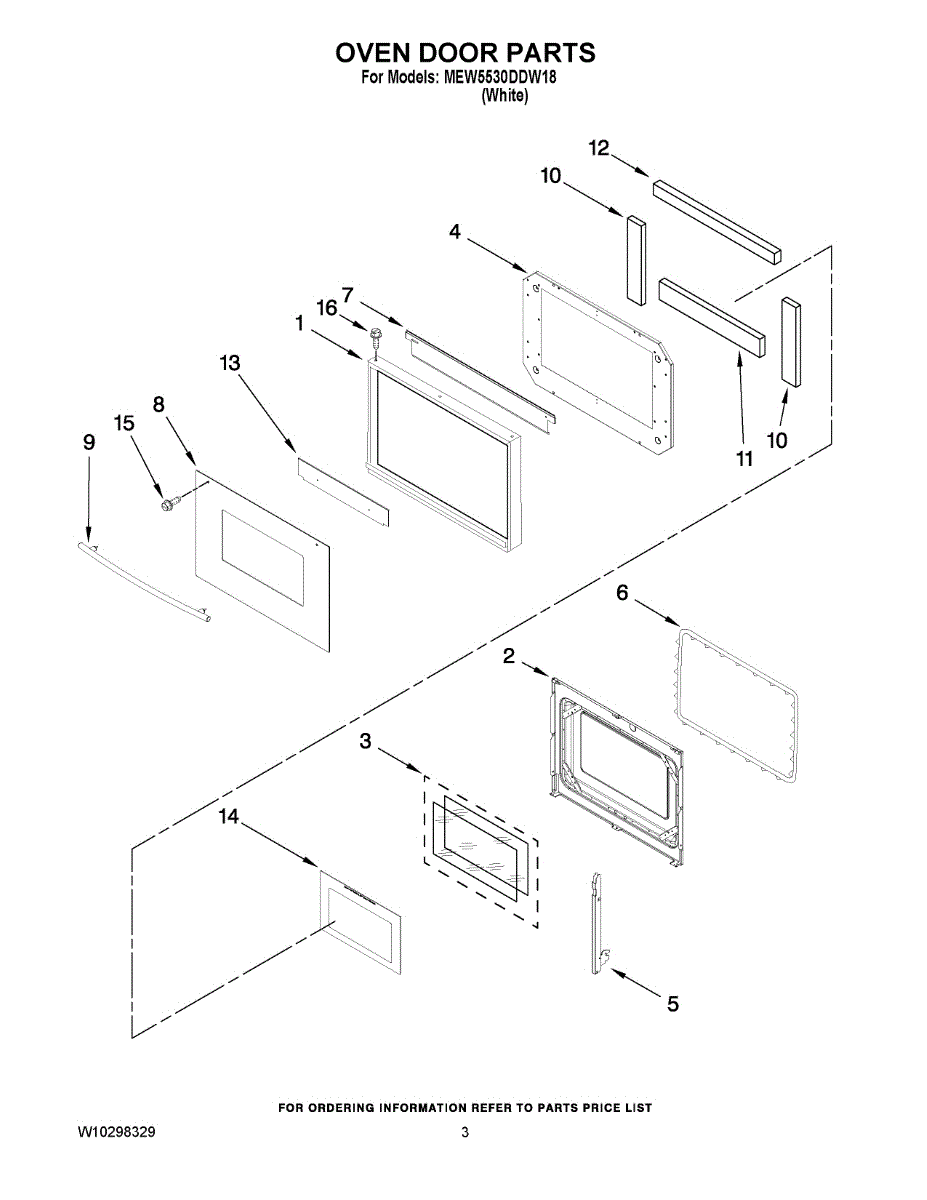 OVEN DOOR PARTS
For Models: MEW5530DDW18
(White)

12
10
4
7
16
1
13
8
15
9
11
10
6
2
3
14
5

FOR ORDERING INFORMATION REFER TO PARTS PRICE LIST

W10298329

3