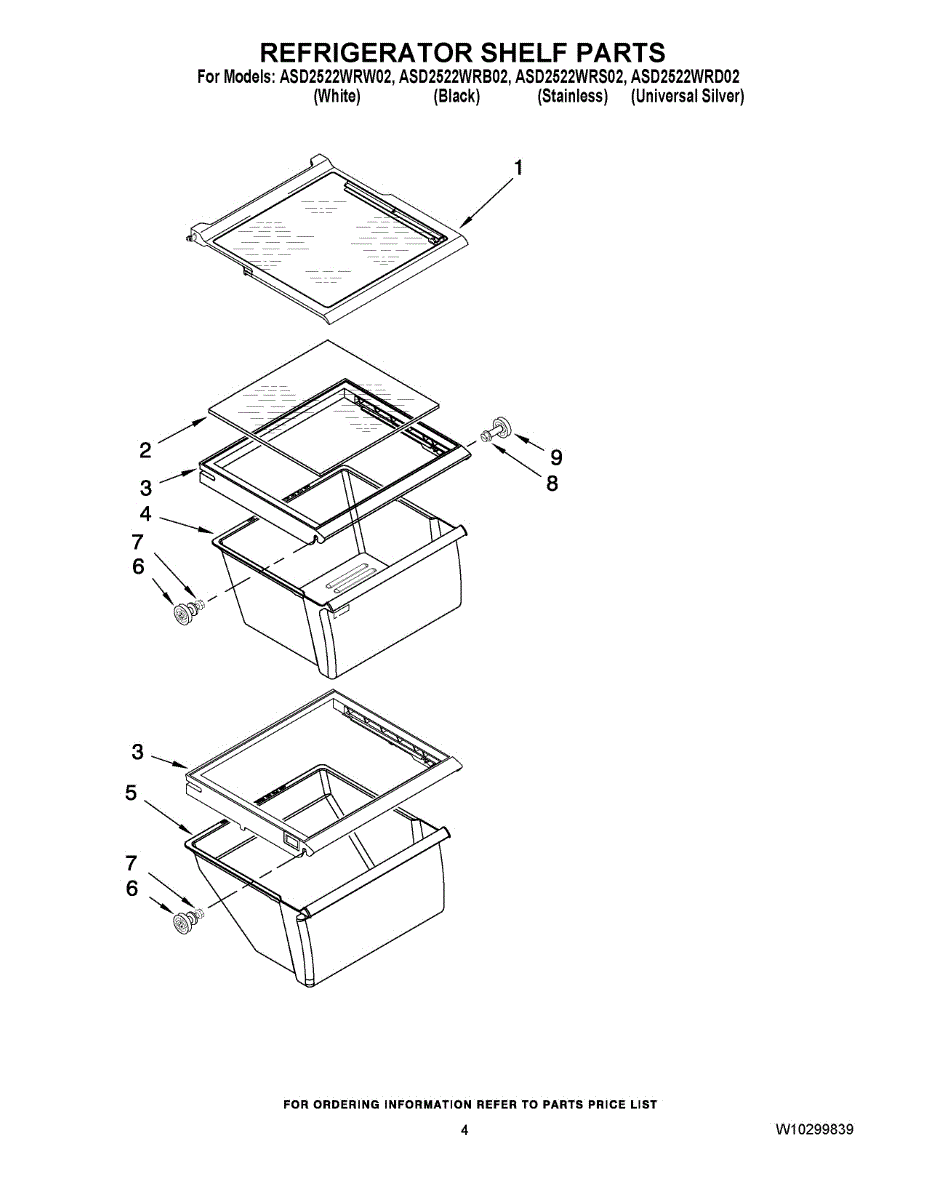 REFRIGERATOR SHELF PARTS
For Models: ASD2522WRW02, ASD2522WRB02, ASD2522WRS02, ASD2522WRD02
(White) (Black) (Stainless) (Universal Silver)

1

2
3
4
7
6

9
8

3
5
7
6

FOR ORDERING INFORMATION REFER TO PARTS PRICE LIST

4

W10299839