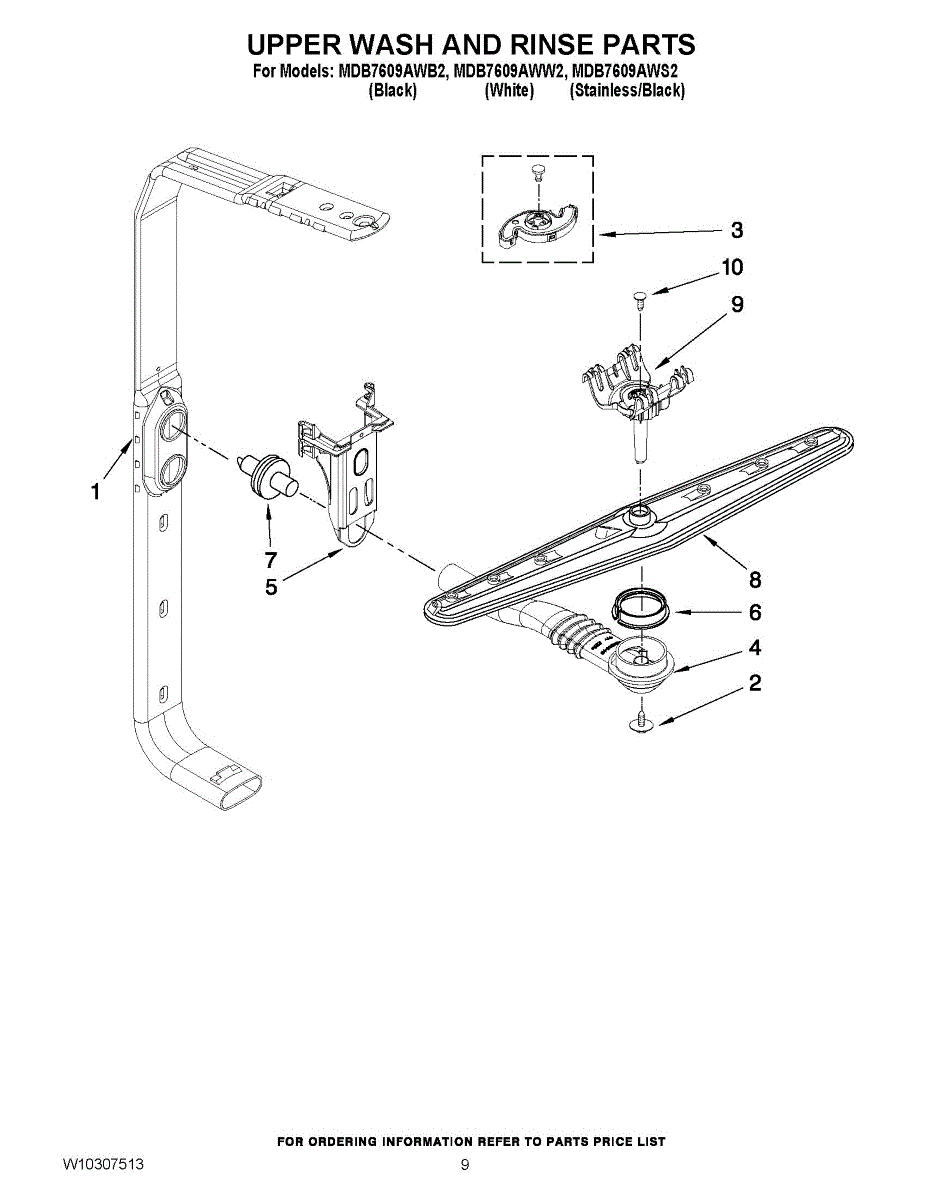 UPPER WASH AND RINSE PARTS
For Models: MDB7609AWB2, MDB7609AWW2, MDB7609AWS2
(Black) (White) (Stainless/Black)

3
10
9
1
7
5
8
6
4
2

FOR ORDERING INFORMATION REFER TO PARTS PRICE LIST
W10307513
9