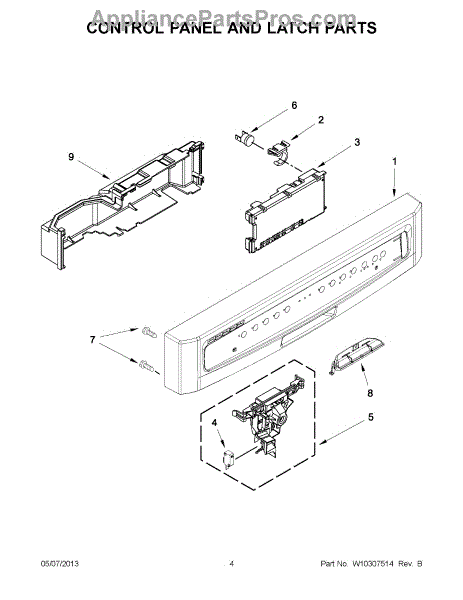 AppliancePartsPros.com
CONTROL PANEL AND LATCH PARTS

6
2
3
9
1
7
8
4
5

05/07/2013
4
Part No. W10307514 Rev. B