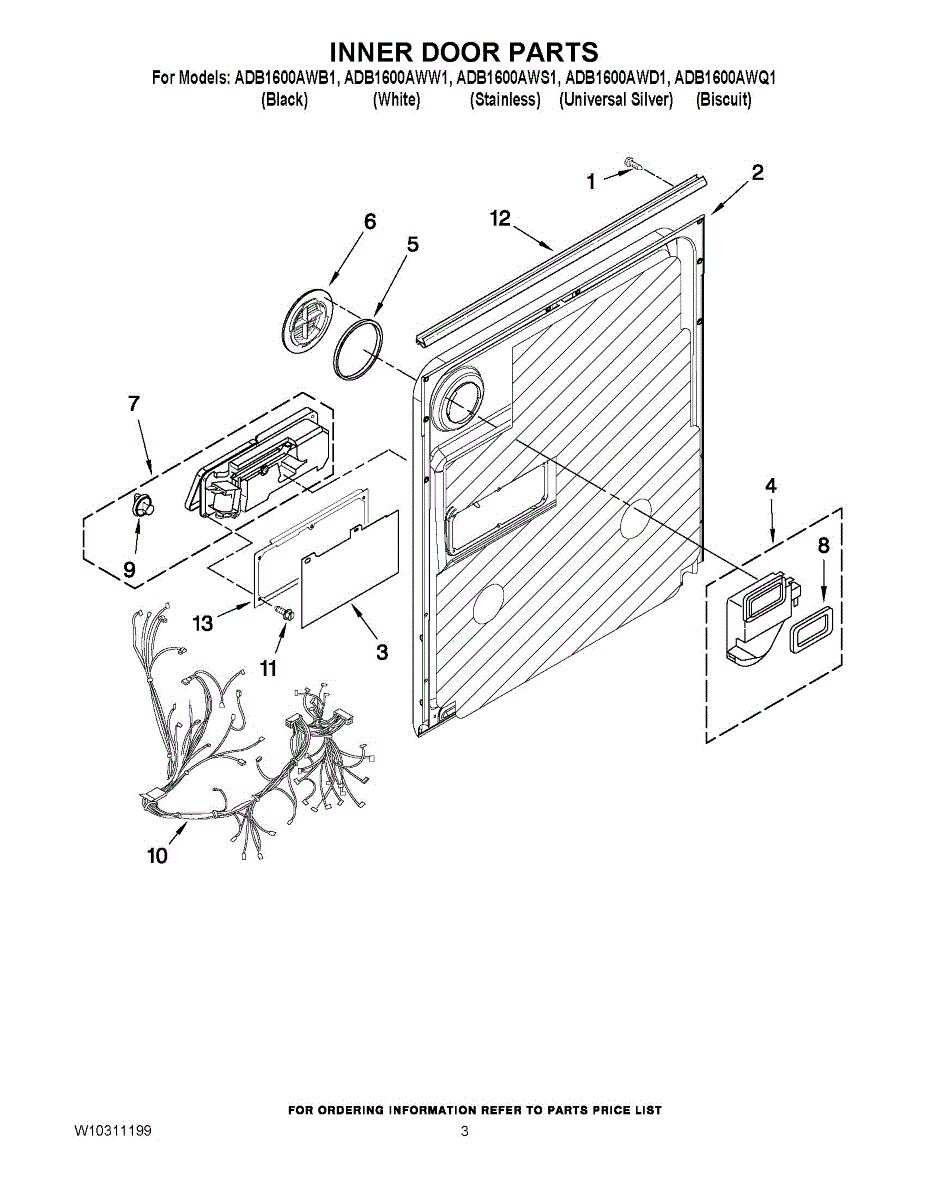 INNER DOOR PARTS
For Models: ADB1600AWB1, ADB1600AWW1, ADB1600AWS1, ADB1600AWD1, ADB1600AWQ1
(Black) (White) (Stainless) (Universal Silver) (Biscuit)

1
2
12
6
5
7
9
4
8
13
11
3
10

FOR ORDERING INFORMATION REFER TO PARTS PRICE LIST

W10311199

3