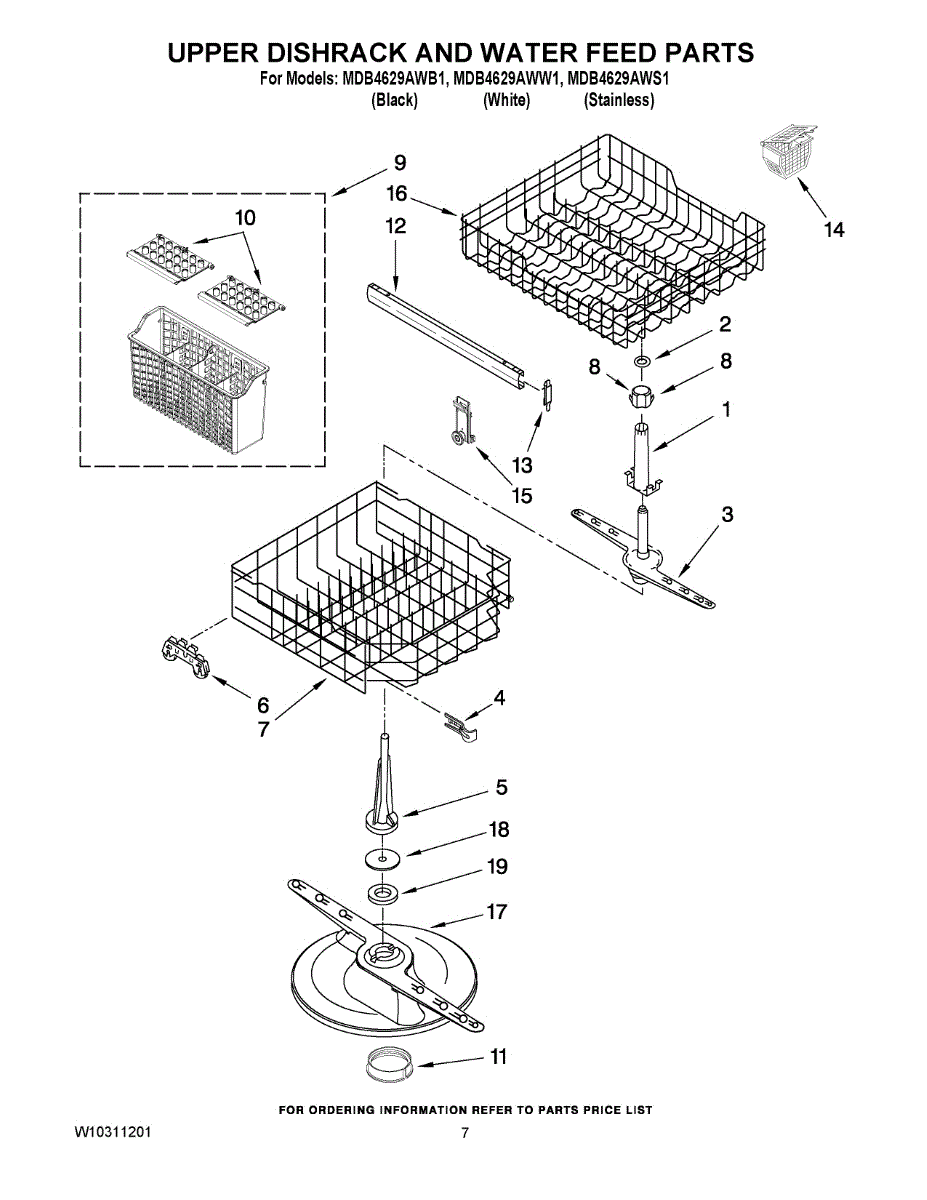 UPPER DISHRACK AND WATER FEED PARTS
For Models: MDB4629AWB1, MDB4629AWW1, MDB4629AWS1
(Black) (White) (Stainless)

9
16
10
12
14
2
8
8
1
13
15
3
6
7
4
5
18
19
17
11

FOR ORDERING INFORMATION REFER TO PARTS PRICE LIST

W10311201

7