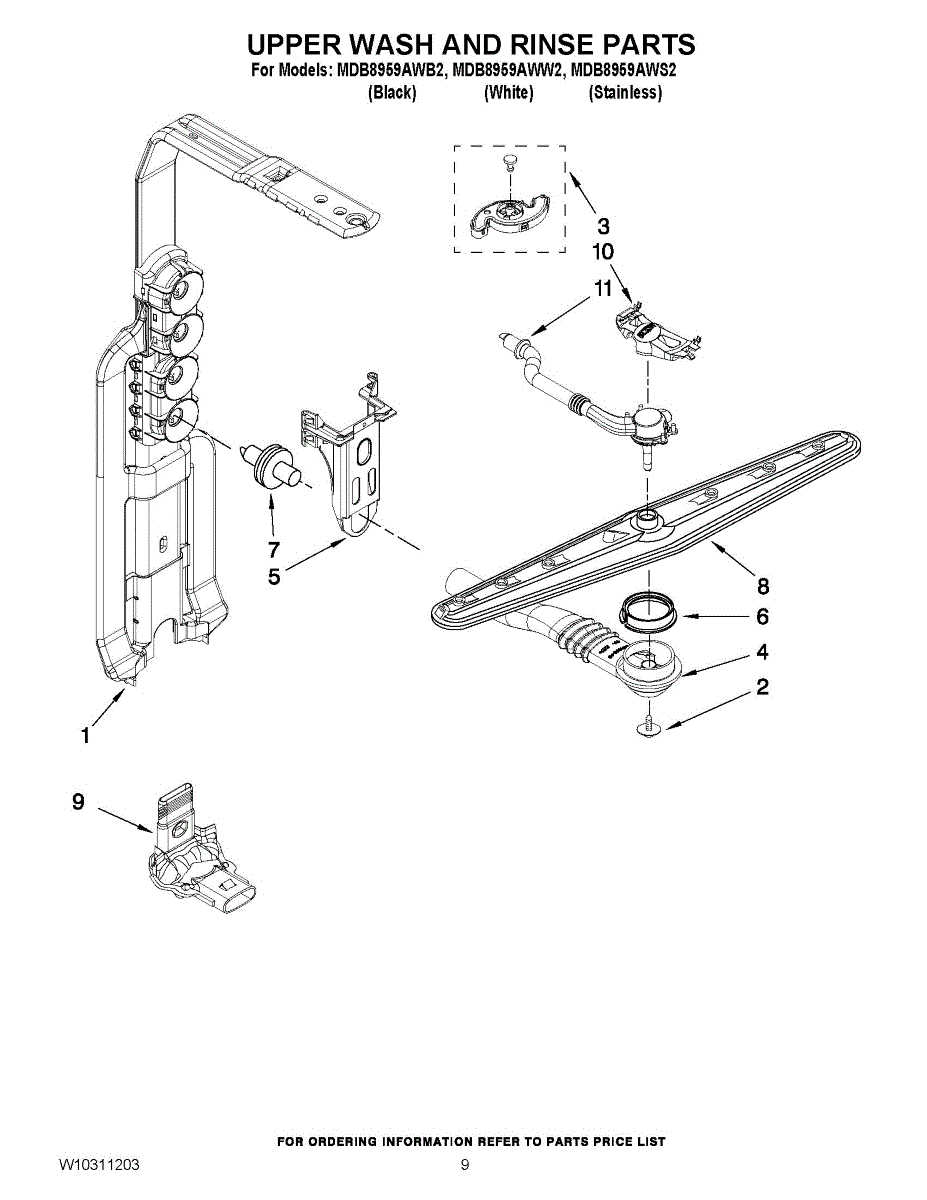 UPPER WASH AND RINSE PARTS
For Models: MDB8959AWB2, MDB8959AWW2, MDB8959AWS2
(Black) (White) (Stainless)

3
10
11
7
5
8
6
4
2
1
9

FOR ORDERING INFORMATION REFER TO PARTS PRICE LIST
W10311203
9