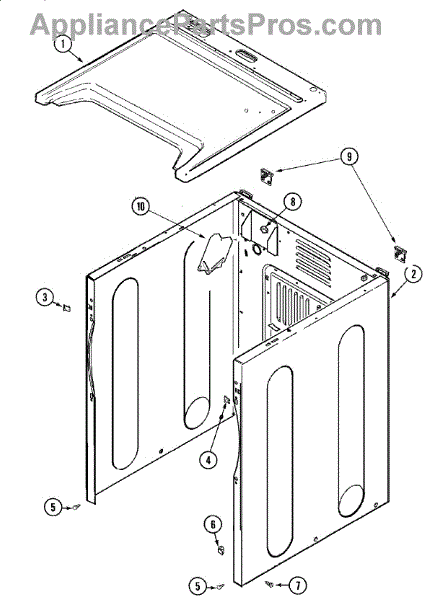 AppliancePartsPros.com

1
9
10
8
2
3
4
5
6
5
7