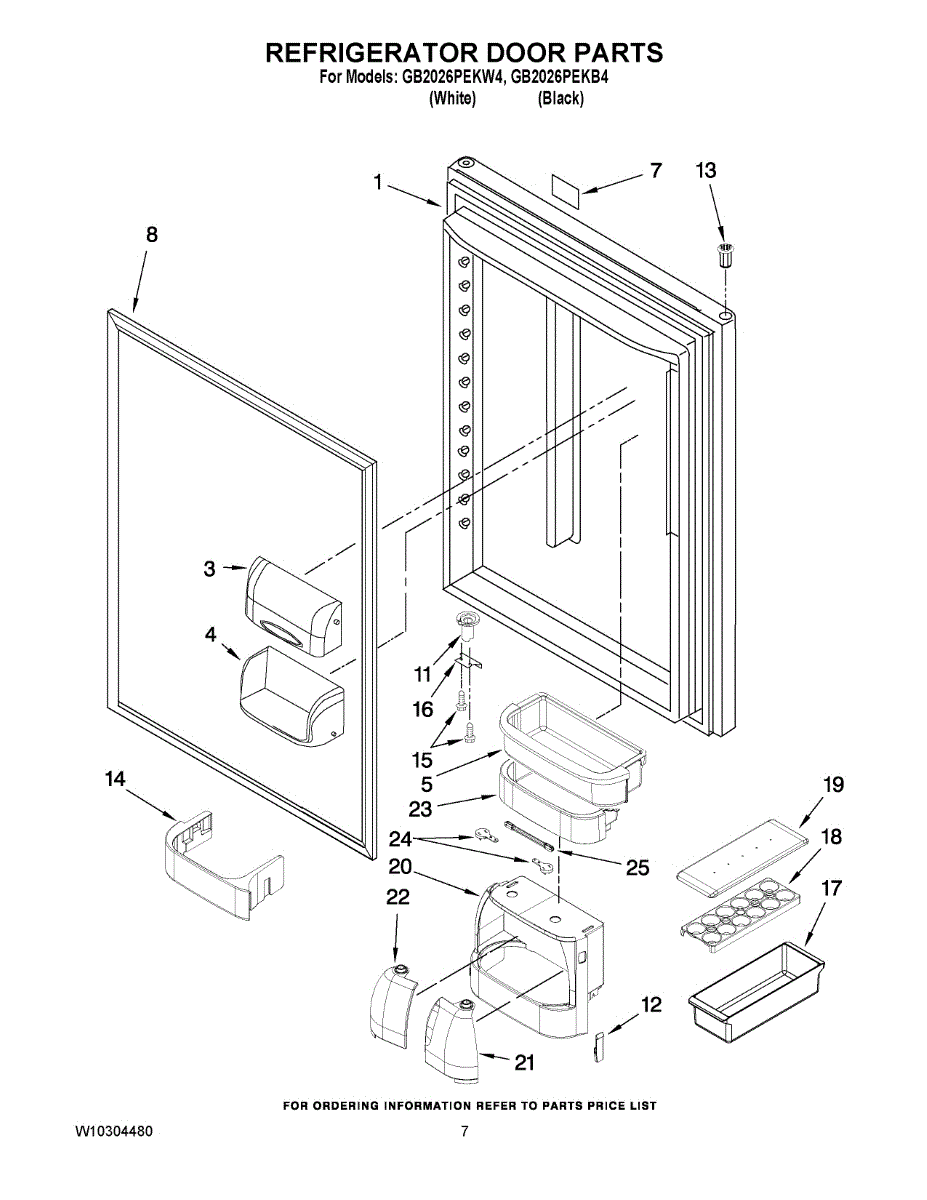 REFRIGERATOR DOOR PARTS
For Models: GB2026PEKW4, GB2026PEKB4
(White) (Black)

1
7
13
8
3
4
11
16
15
5
23
14
24
25
20
22
19
18
17
12
21

FOR ORDERING INFORMATION REFER TO PARTS PRICE LIST

W10304480
7