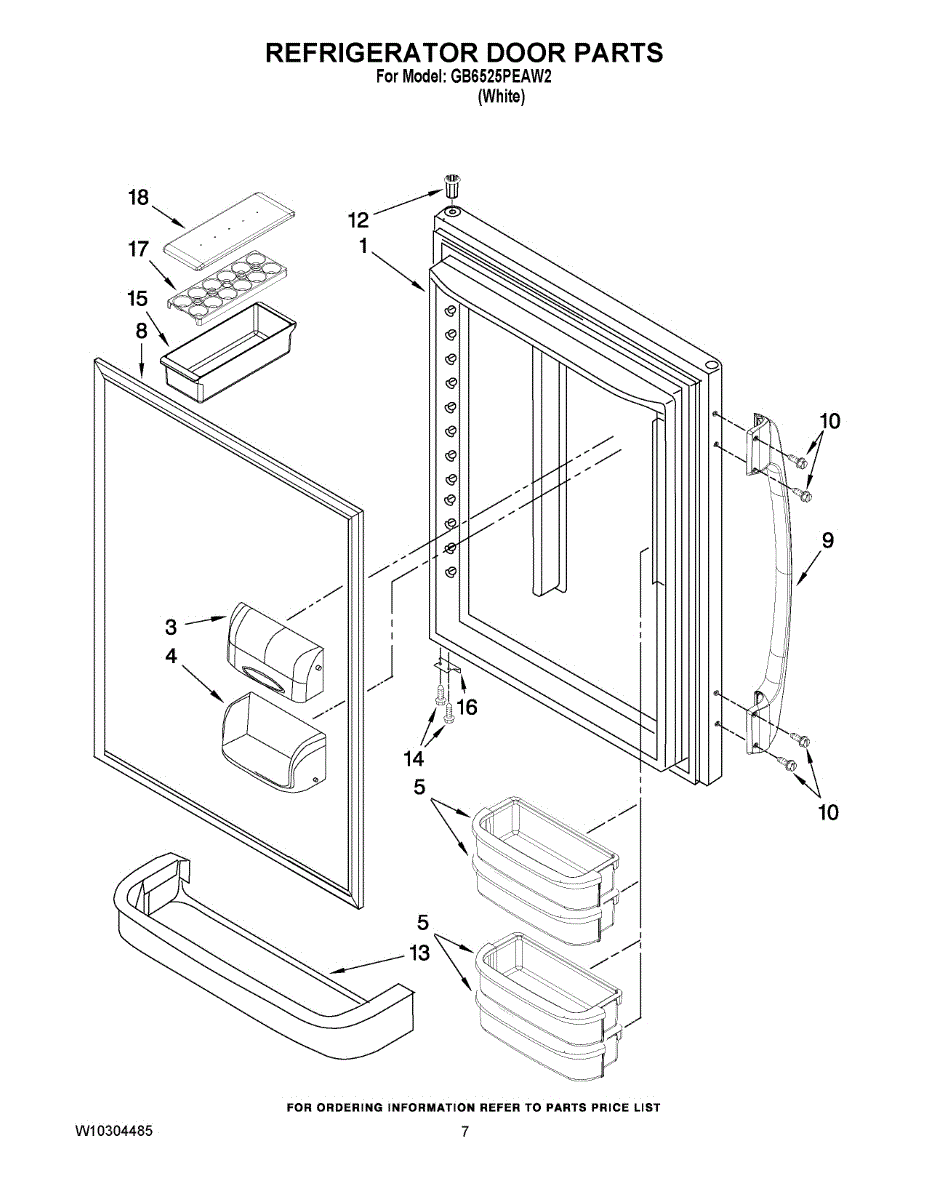 REFRIGERATOR DOOR PARTS
For Model: GB6525PEAW2
(White)

18
17
15
8
12
1
10
9
3
4
16
14
10
5
5
13

FOR ORDERING INFORMATION REFER TO PARTS PRICE LIST

W10304485

7