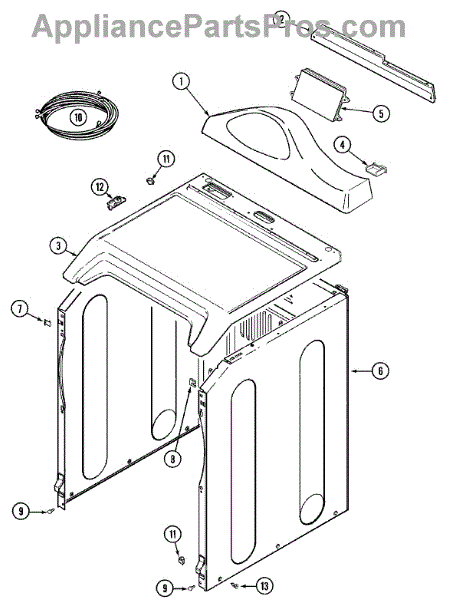 AppliancePartsPros.com
2
1
5
10
4
11
12
3
7
6
8
9
11
9
13