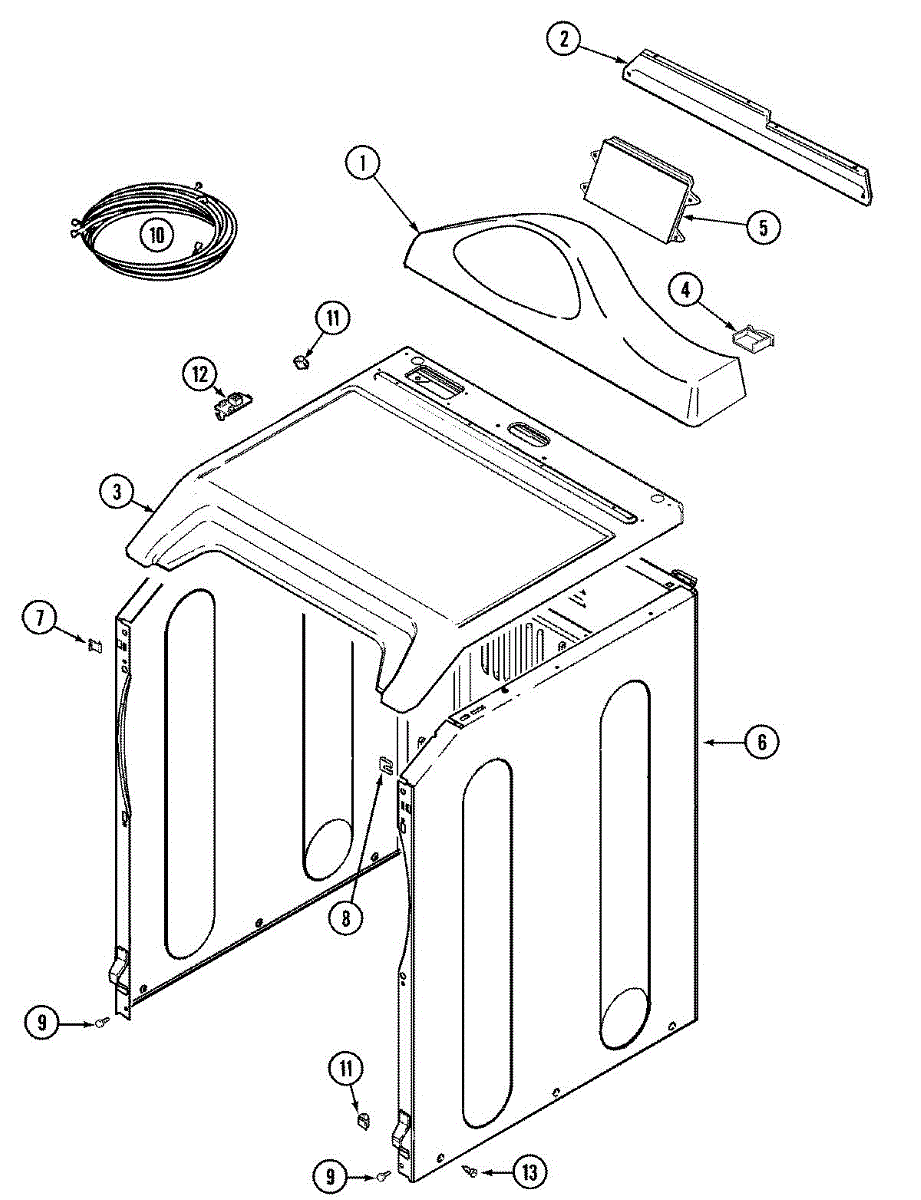 2
1
5
10
4
11
12
3
7
6
8
9
11
9
13